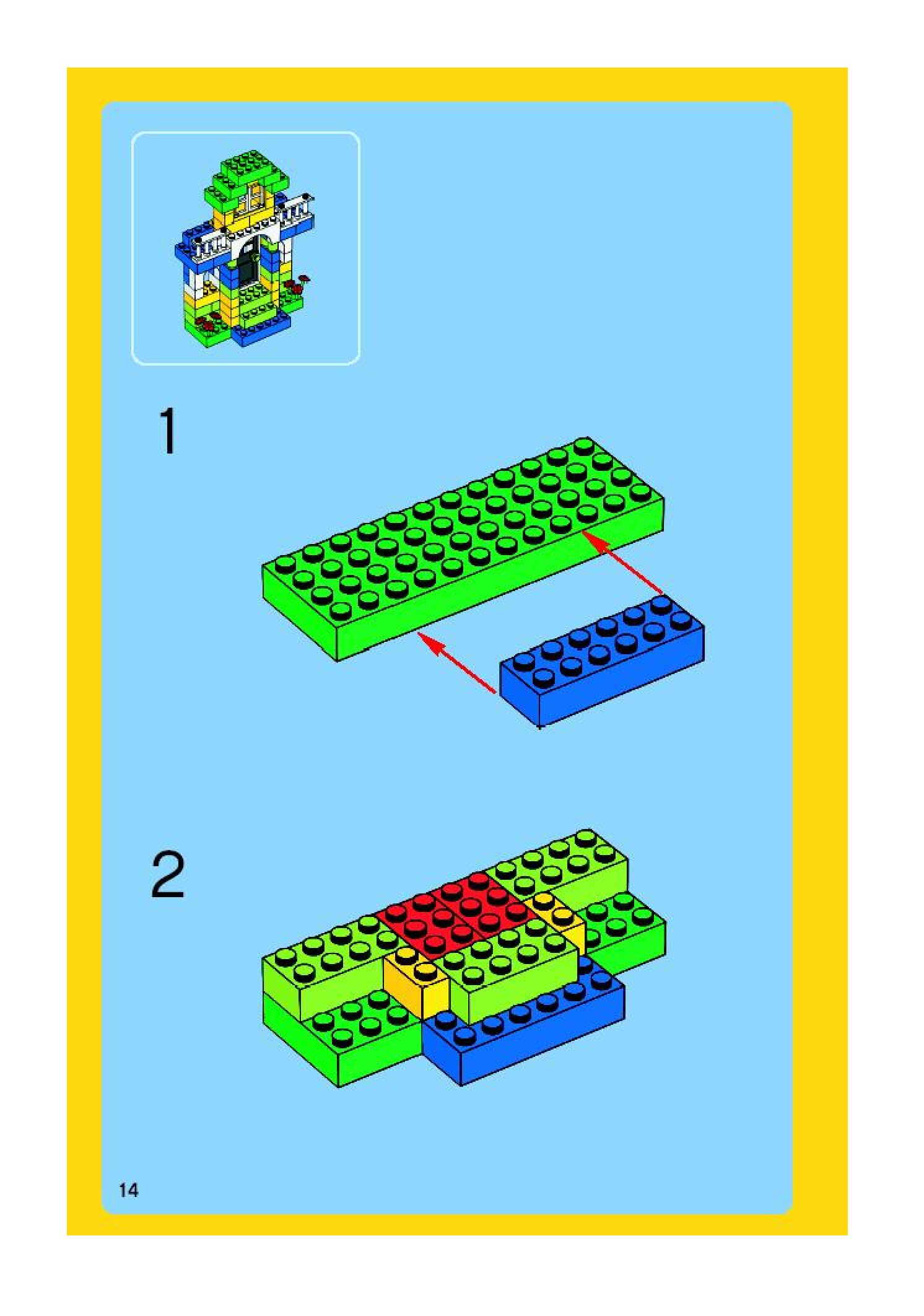 1

2

14