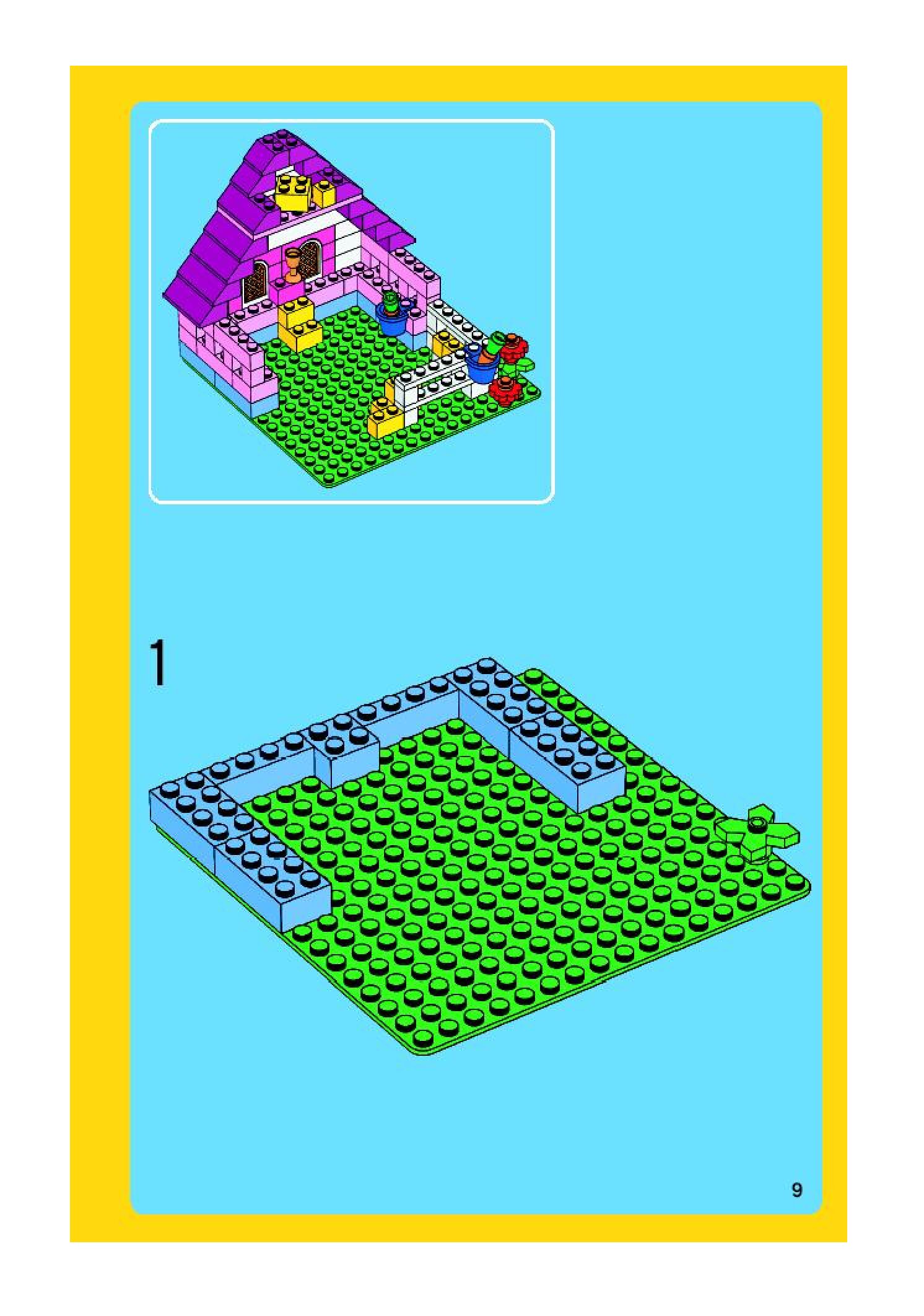 1

9