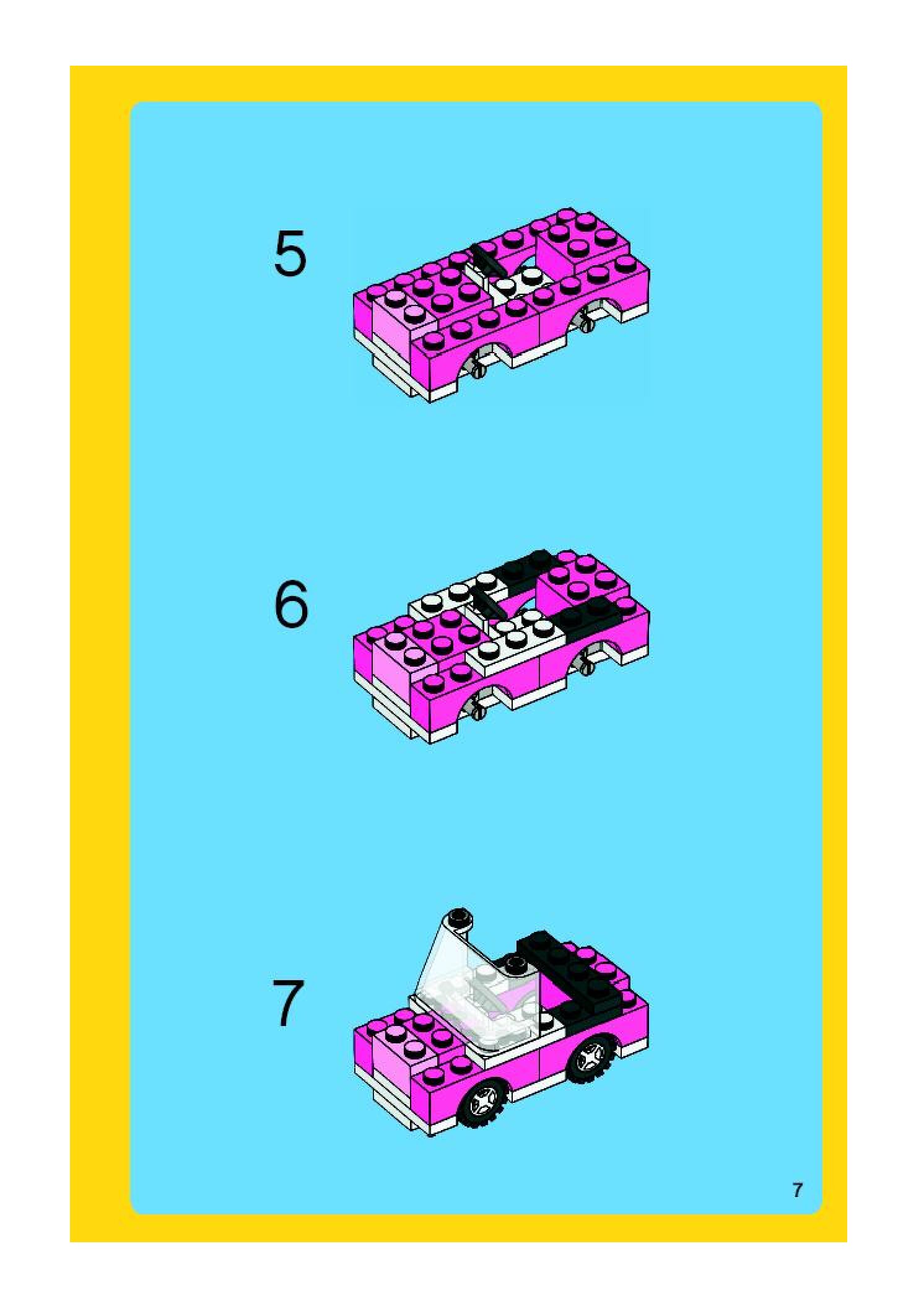 5

6

7

7