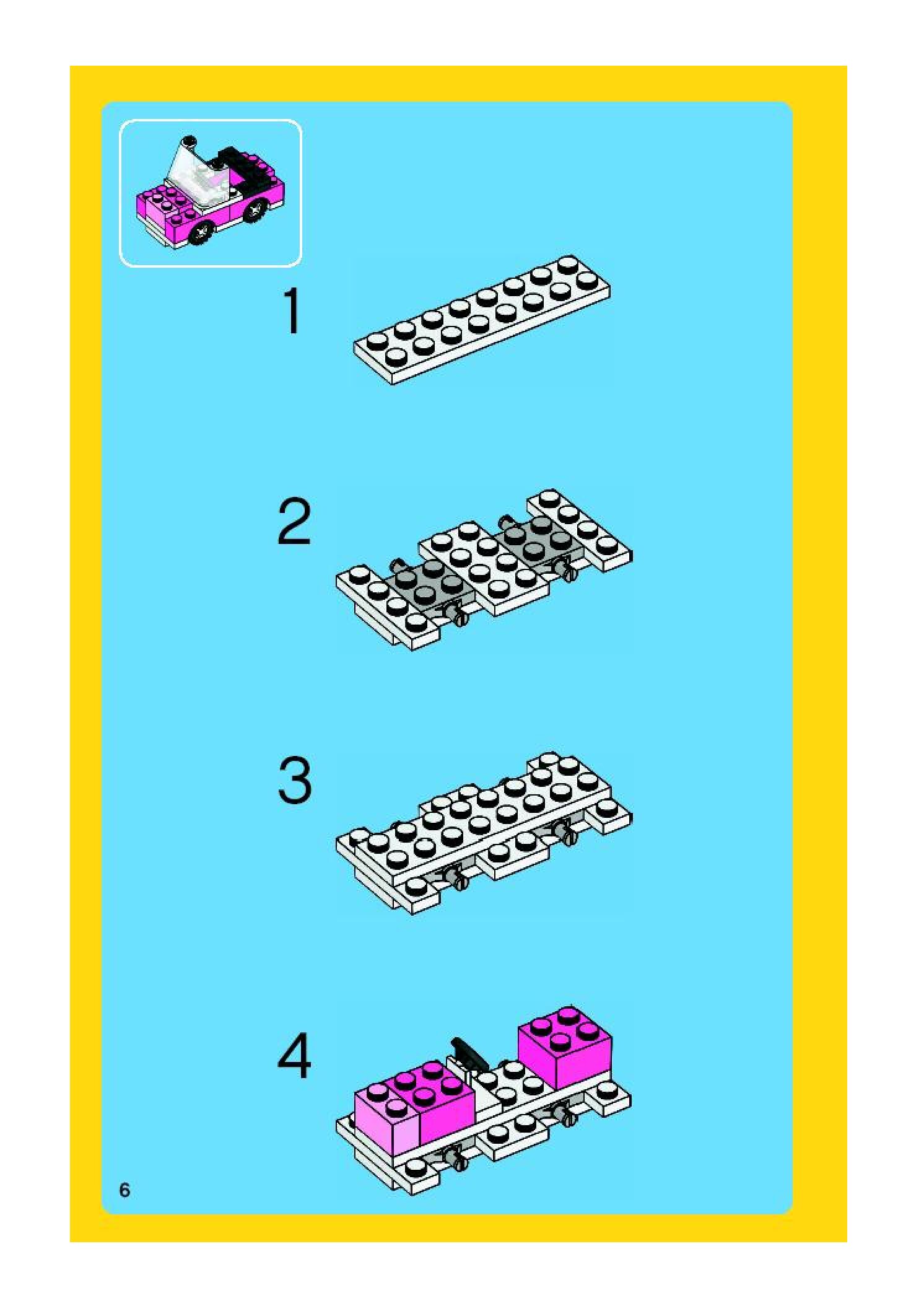 1

2

3

4

6