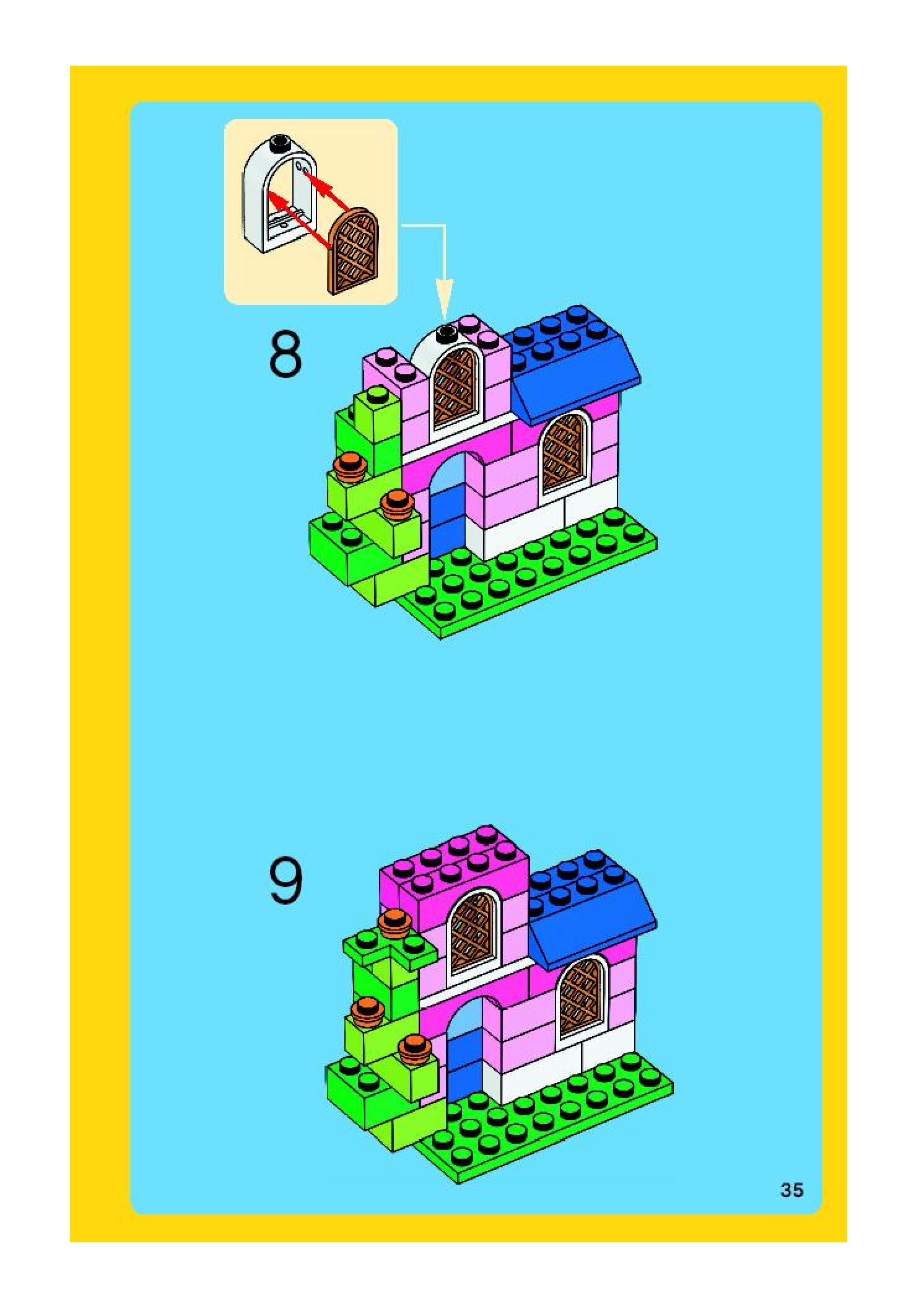 8

9

35