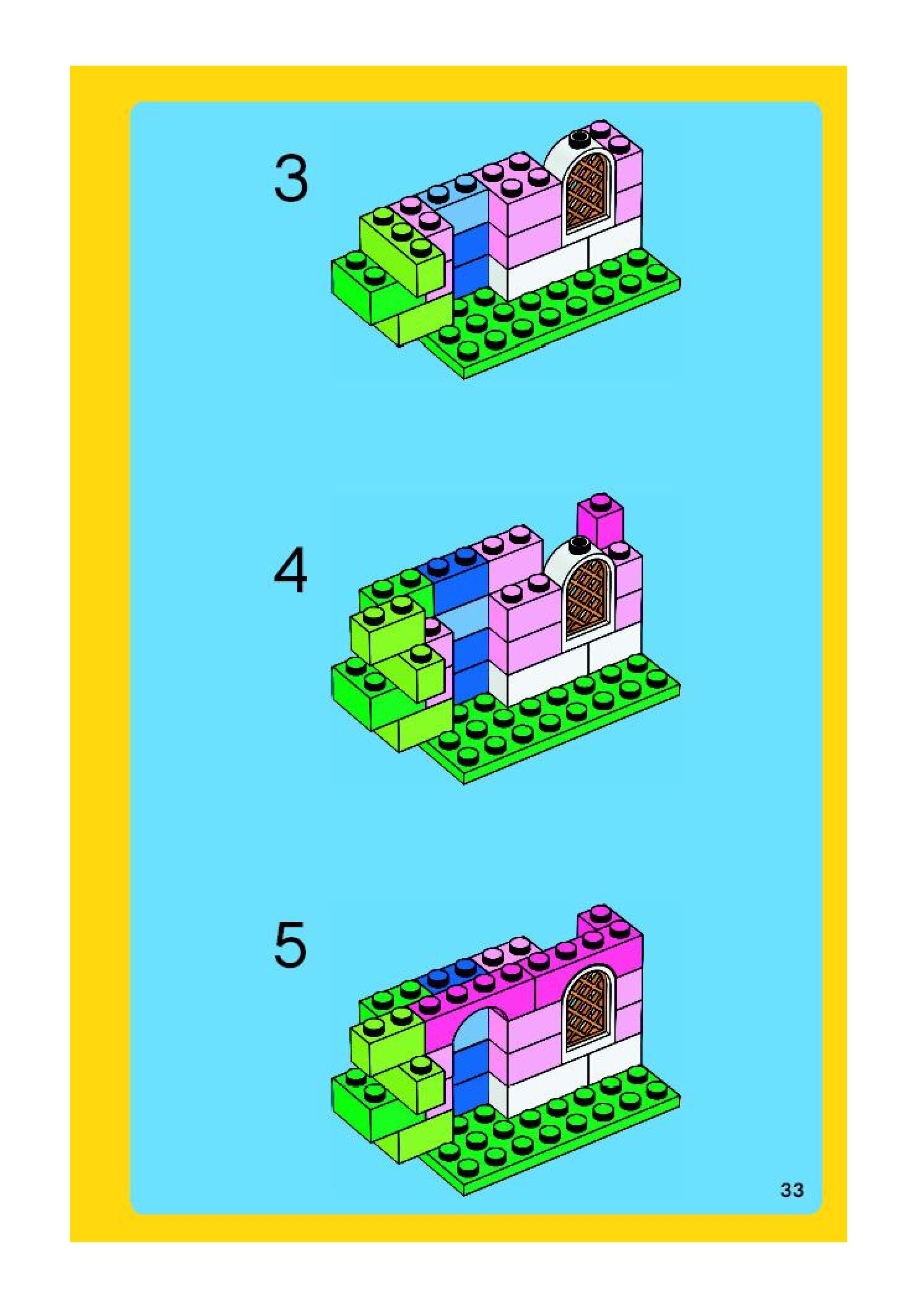 3

4

5

33