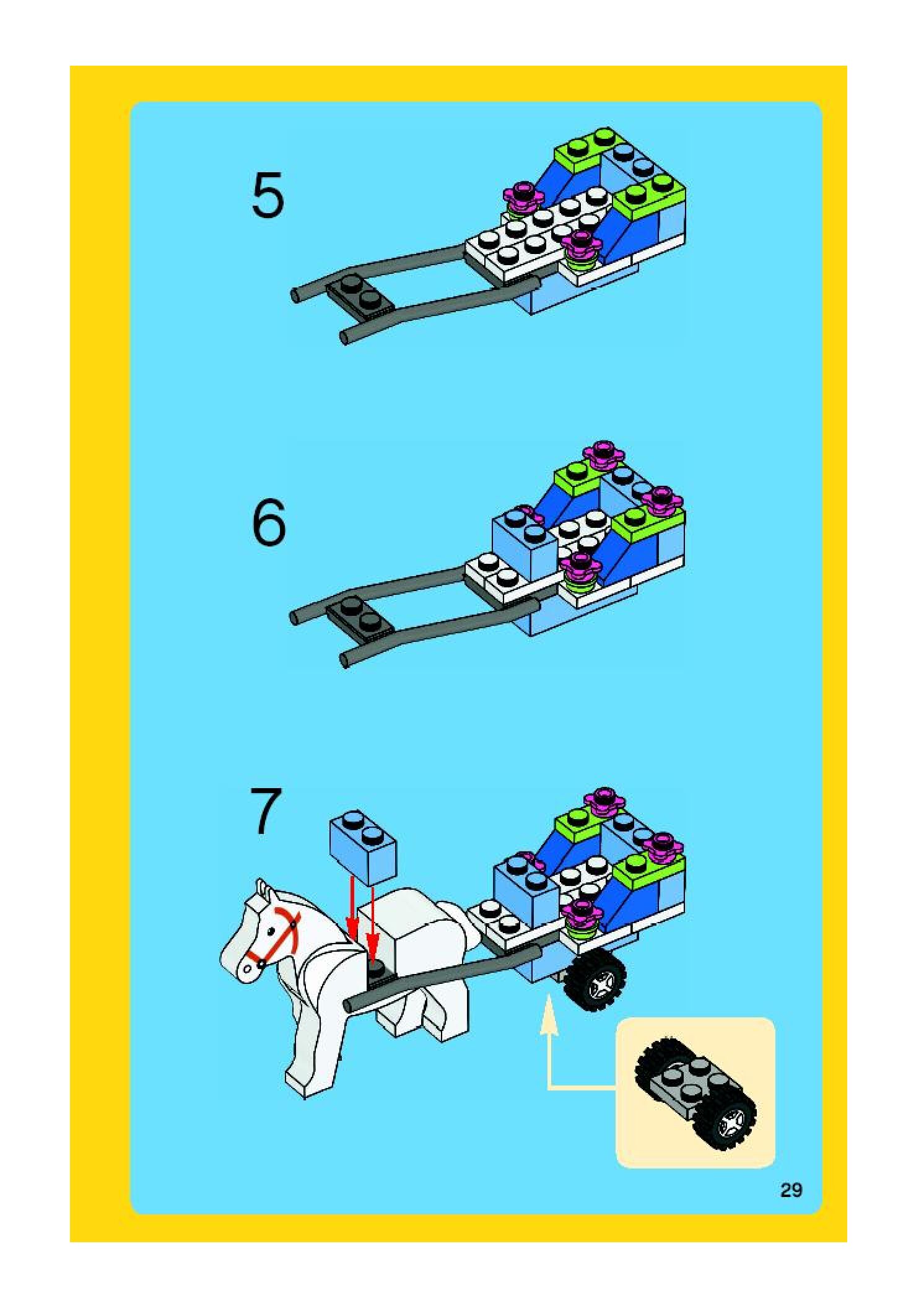 5

6

7

29