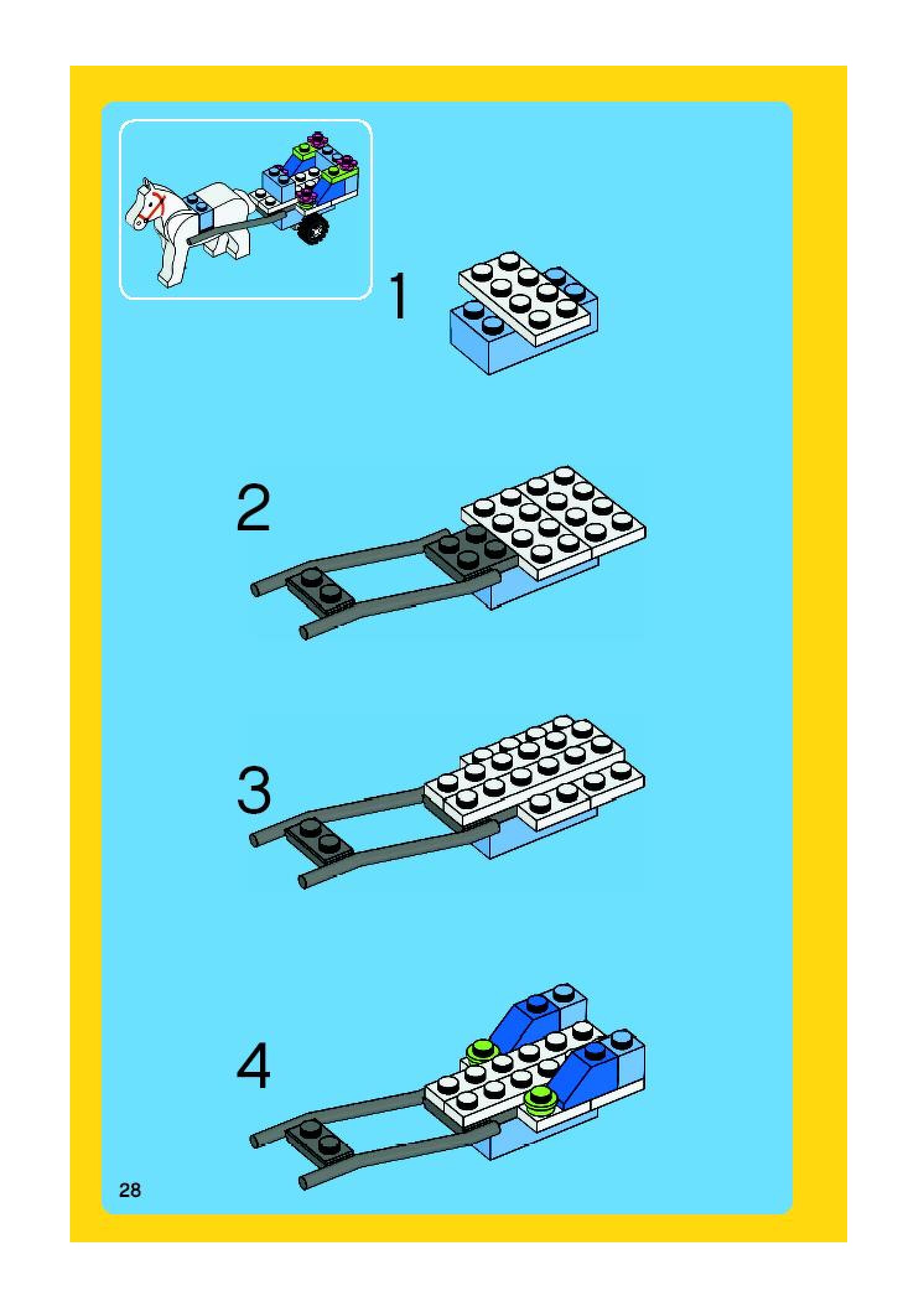 1

2

3

4

28