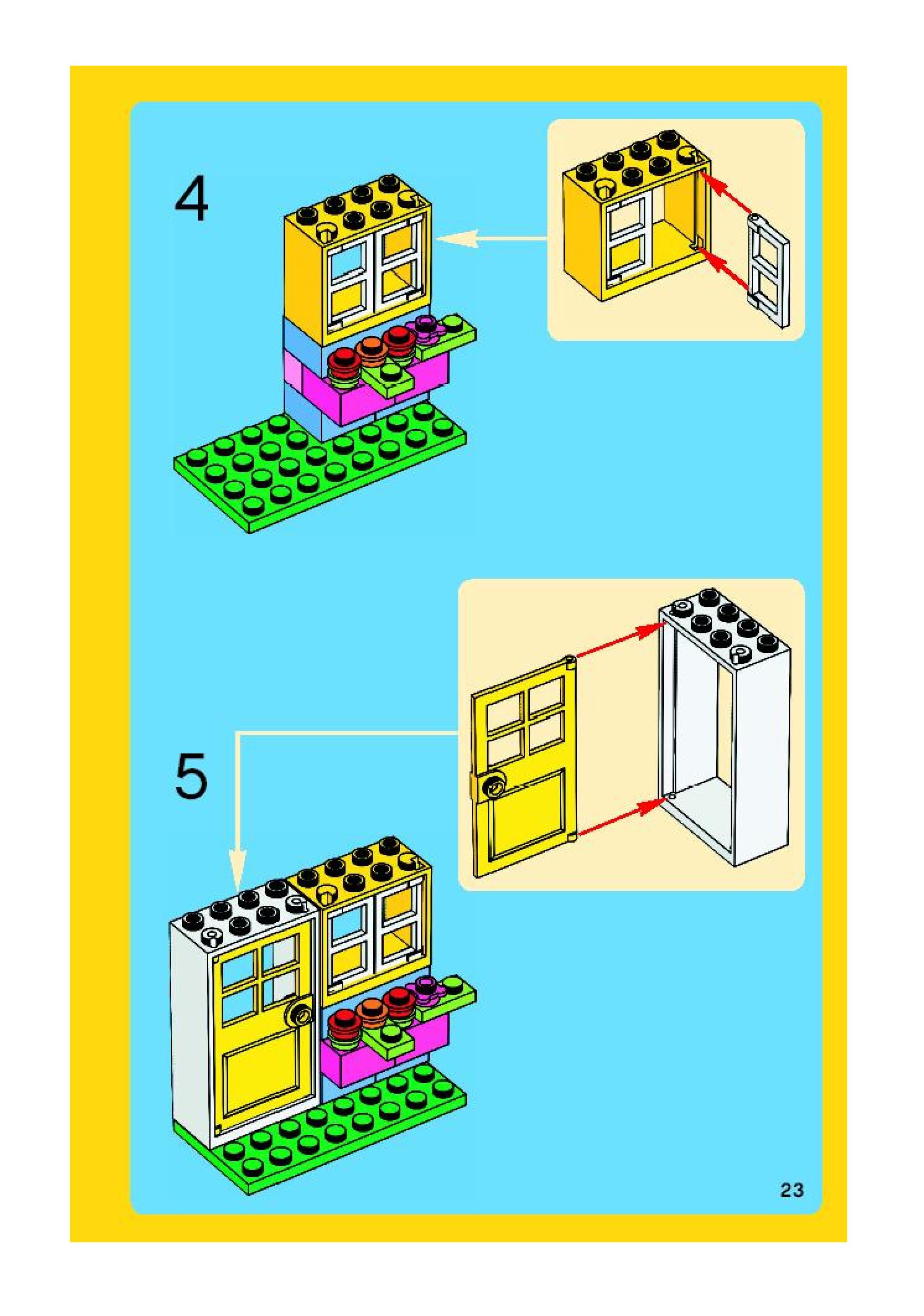 4

5

23