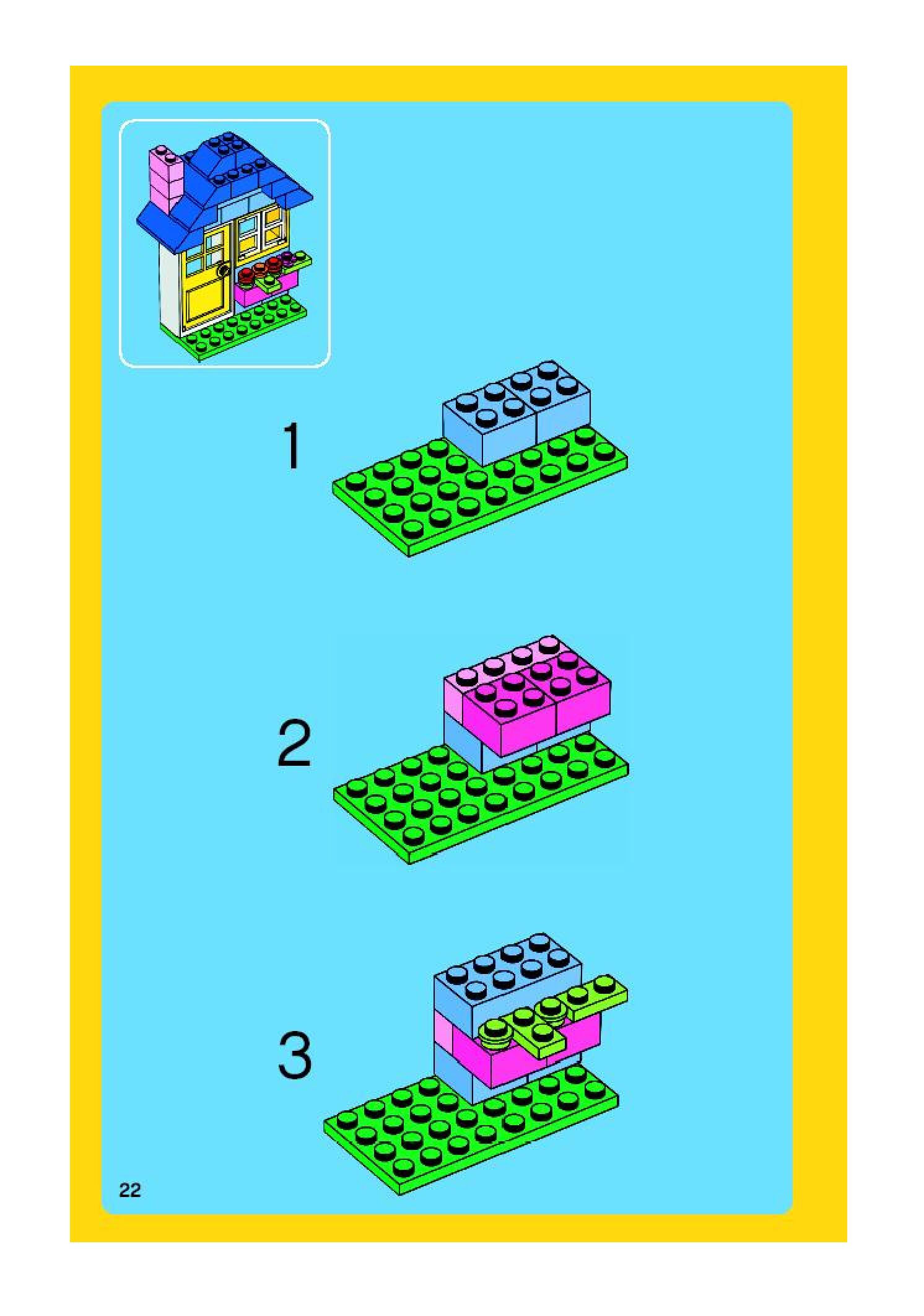 1

2

3

22