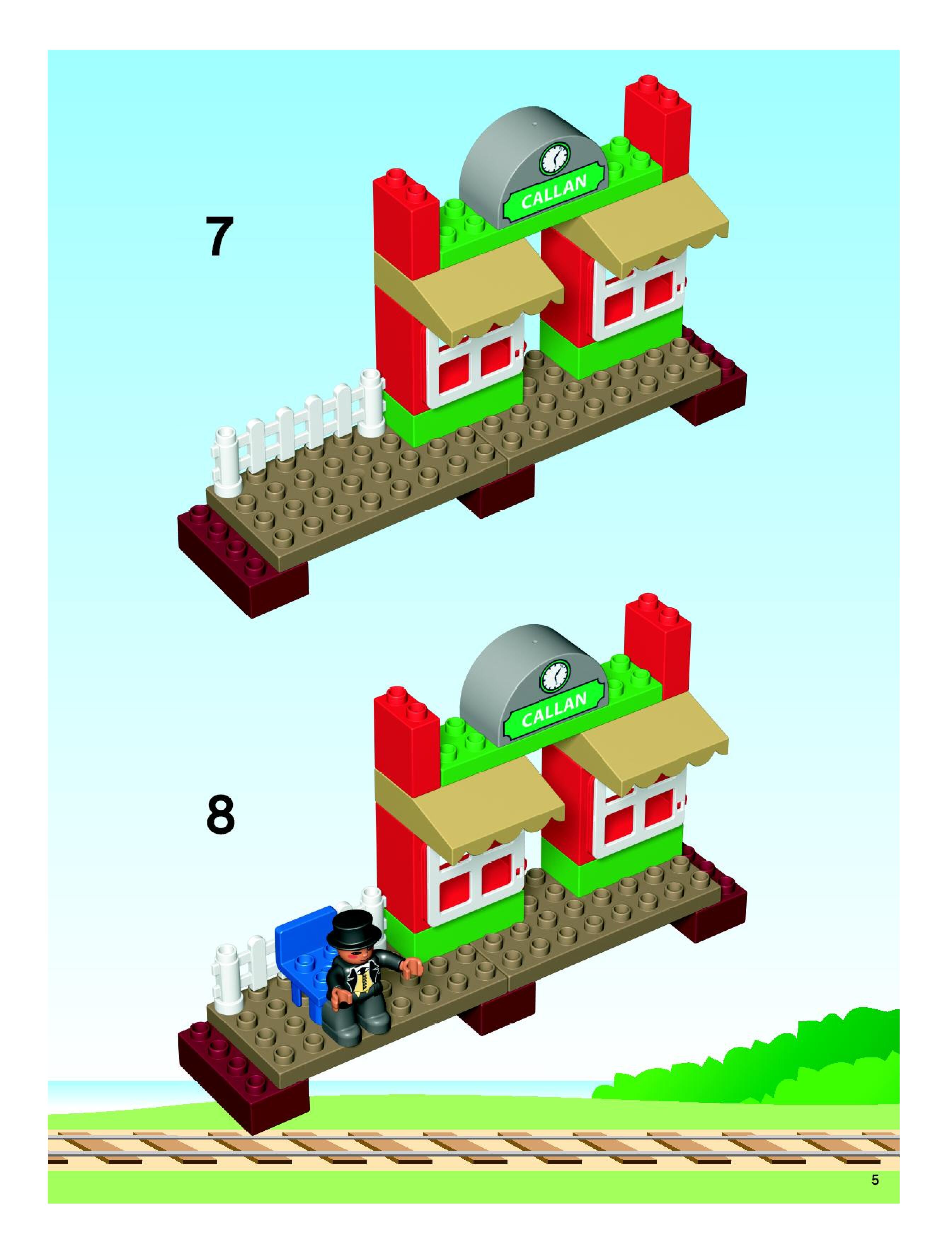 7

CALLAN

8

CALLAN

5