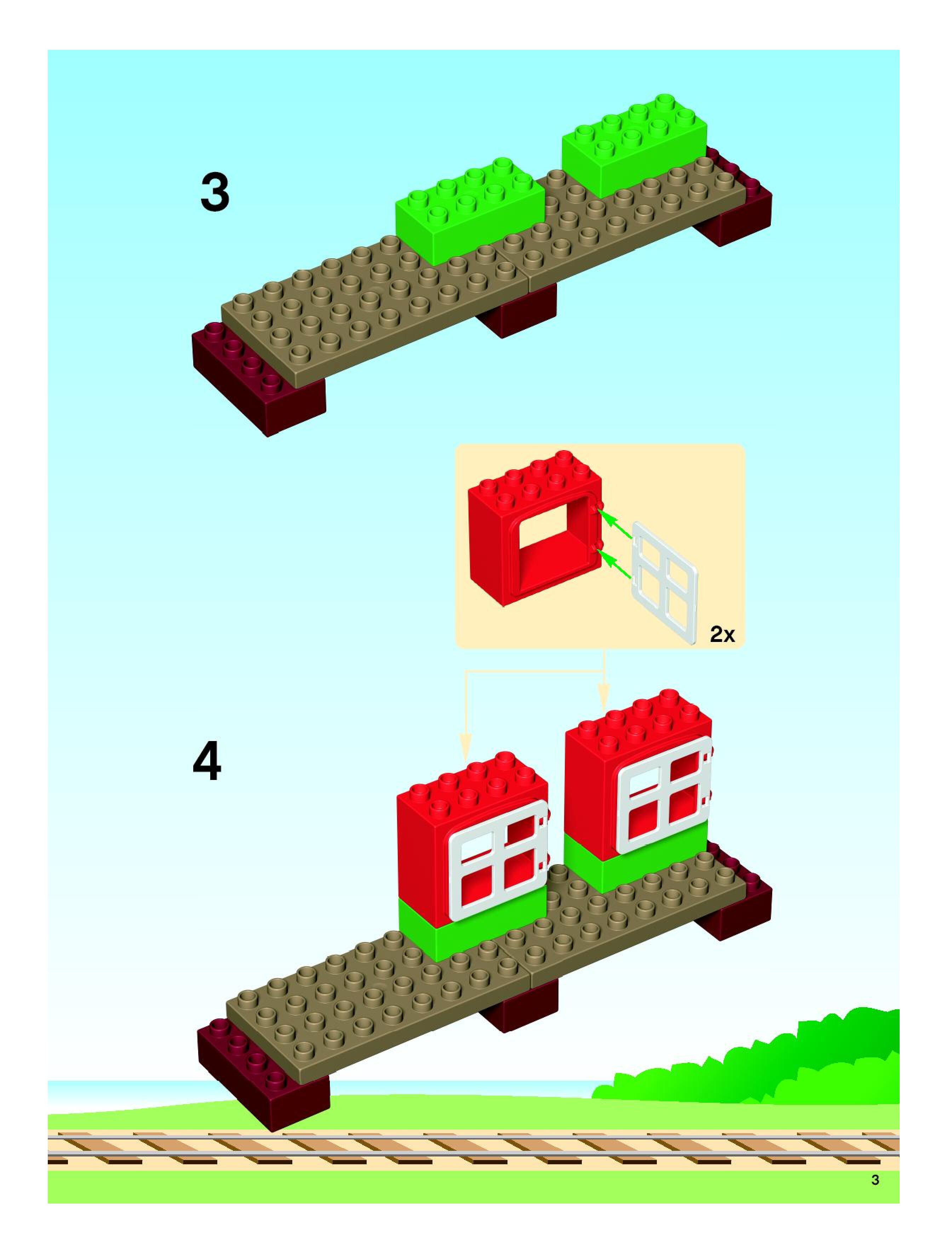 3

2x

4

3