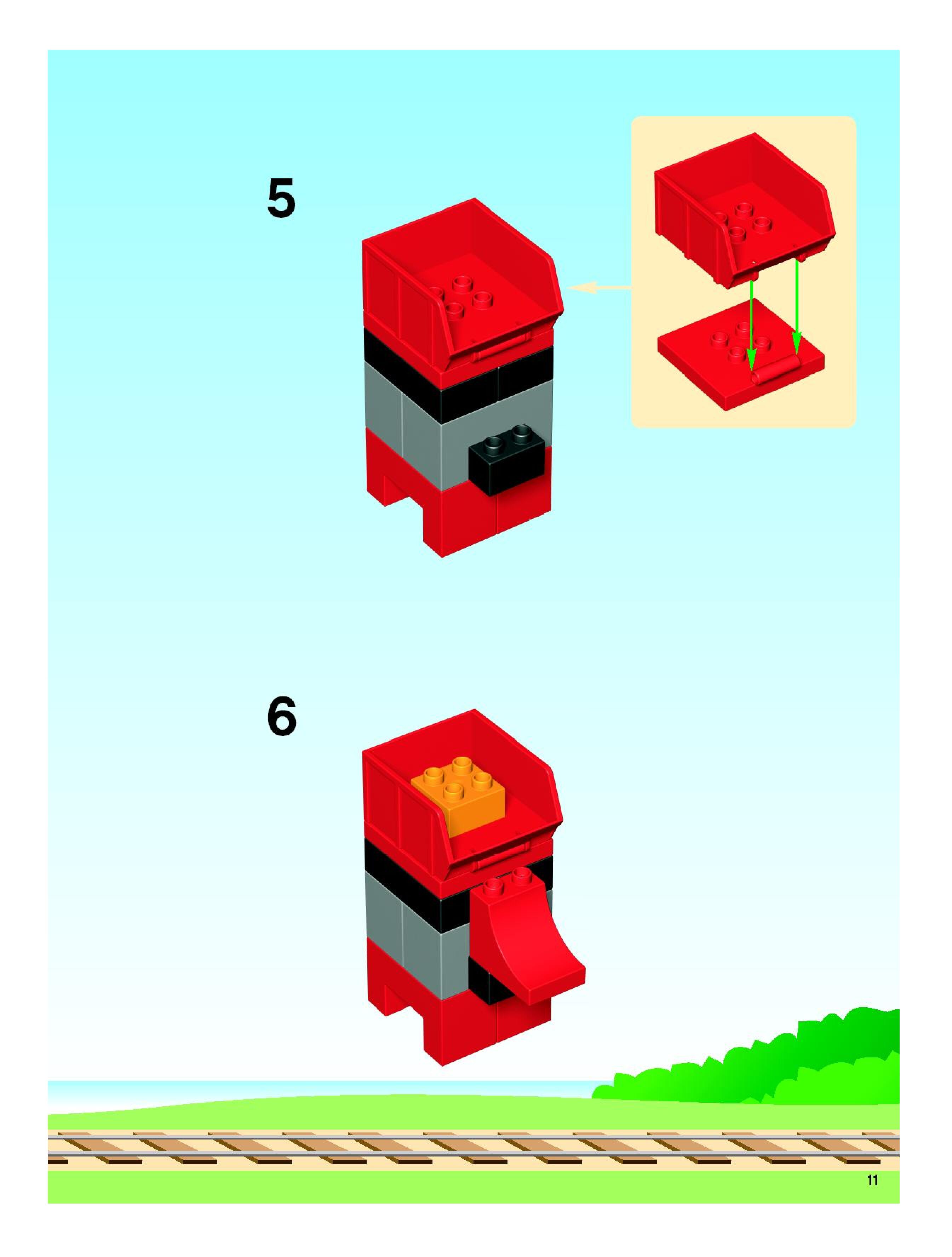 5

6

11