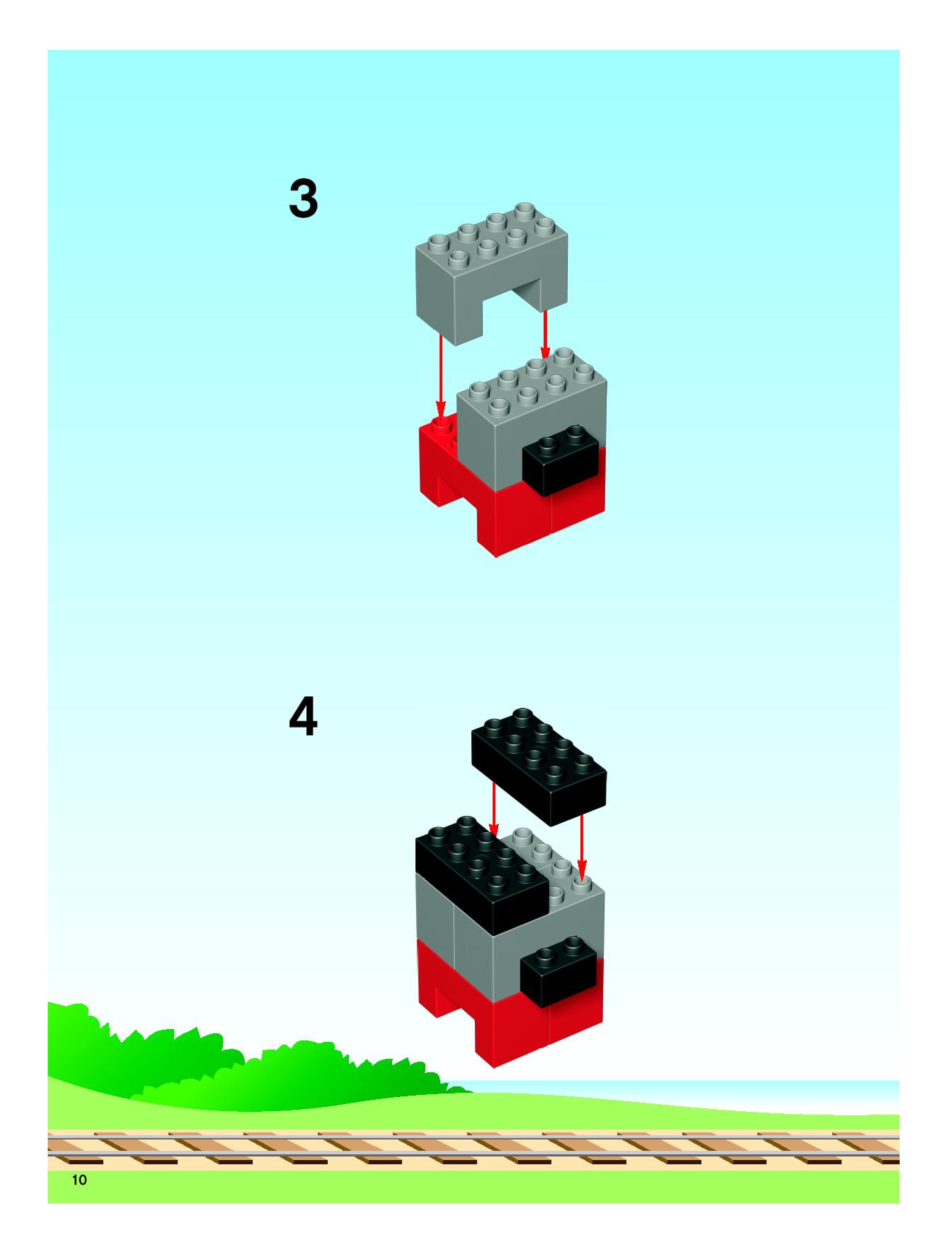 3

4

10