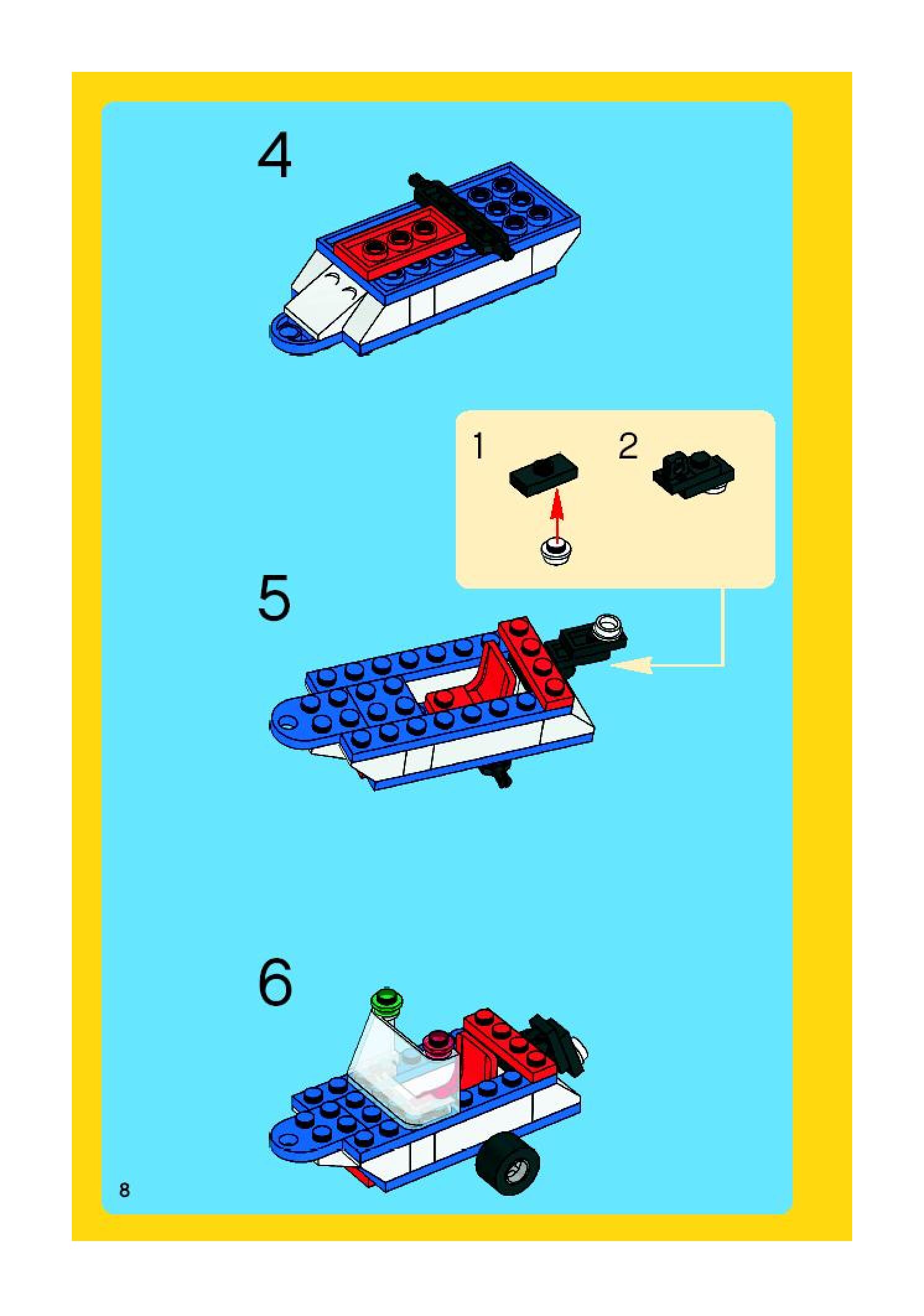 4

1

2

5

6

8