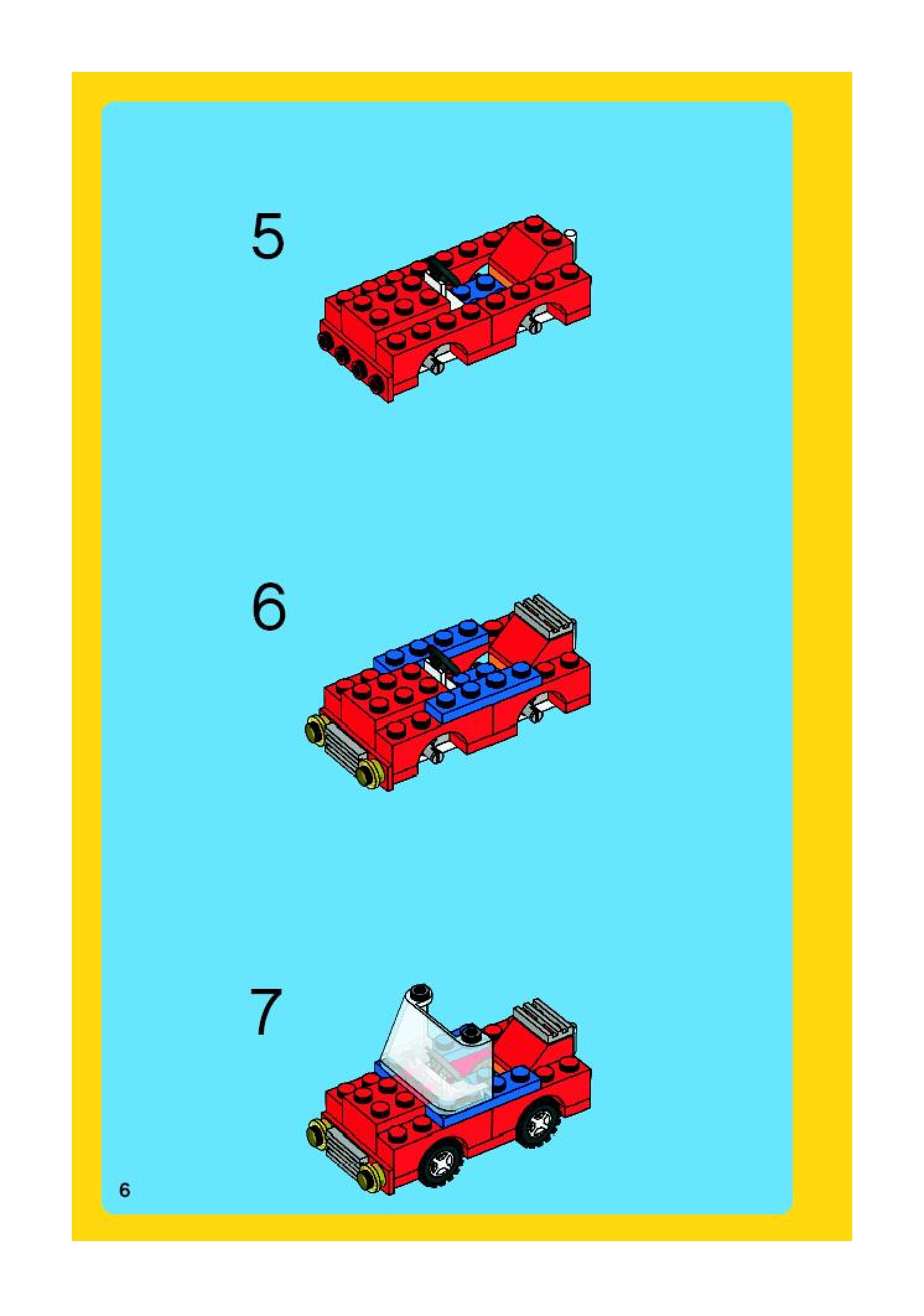 5

6

7

6