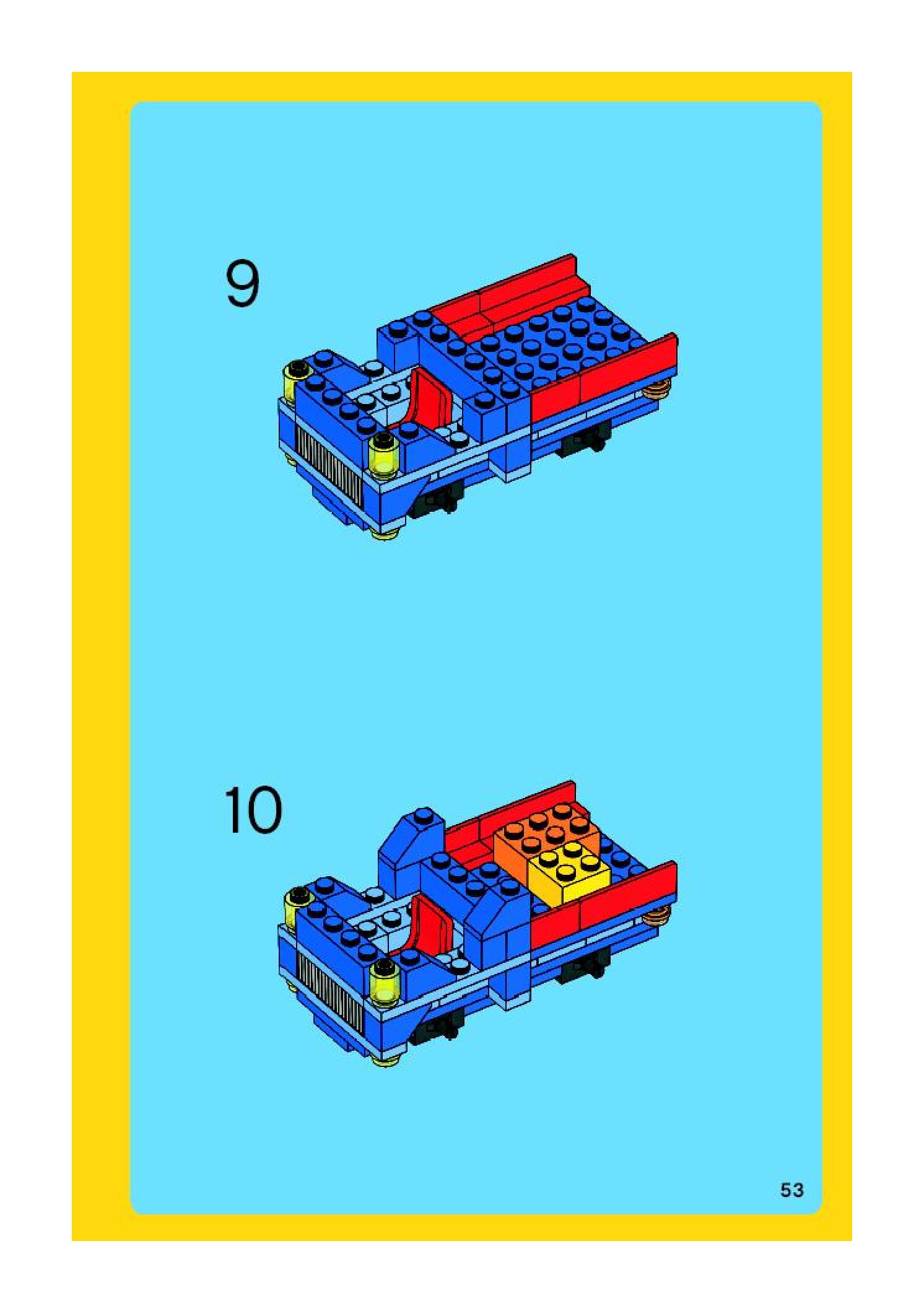 9

10

53