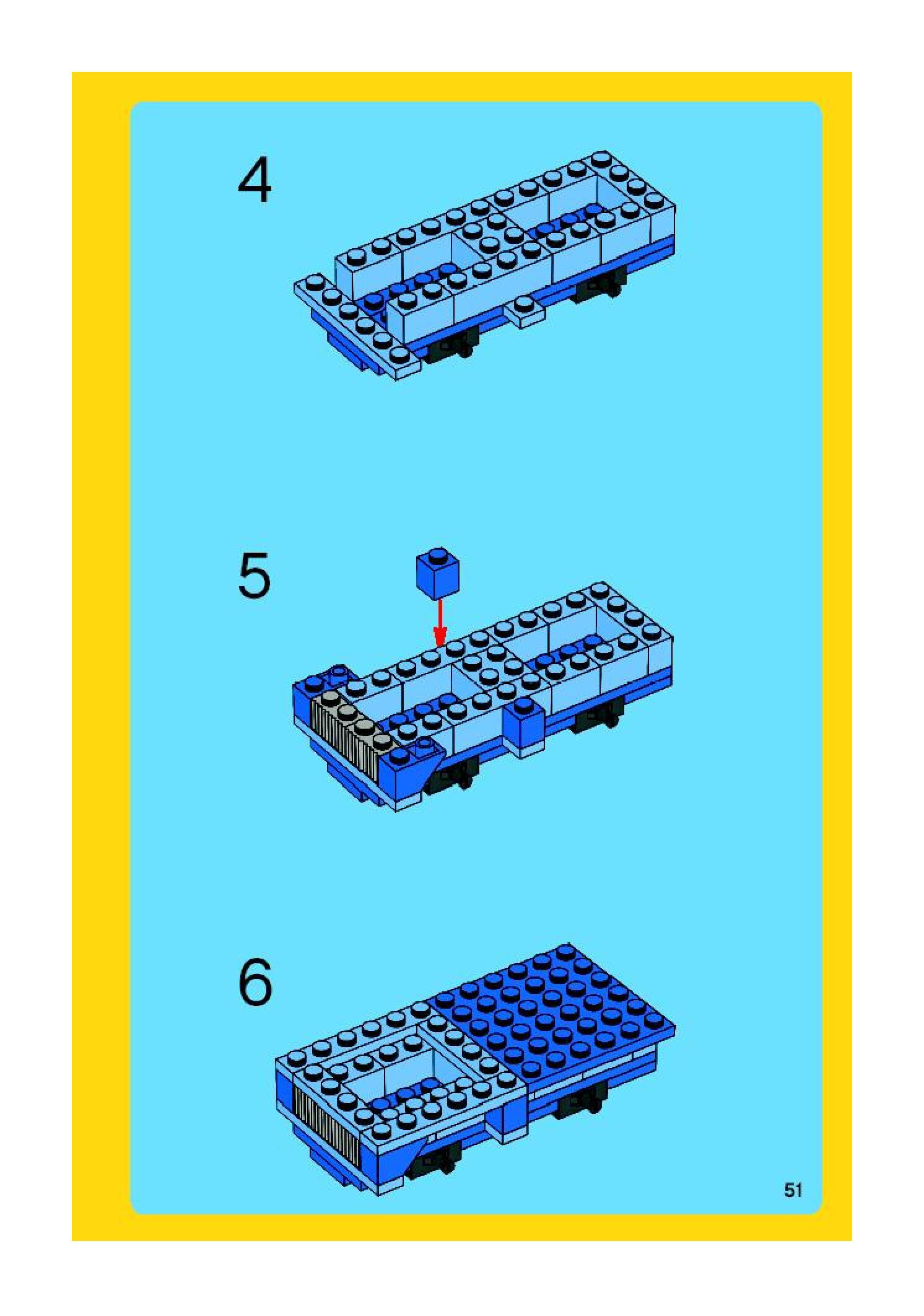 4

5

6

51