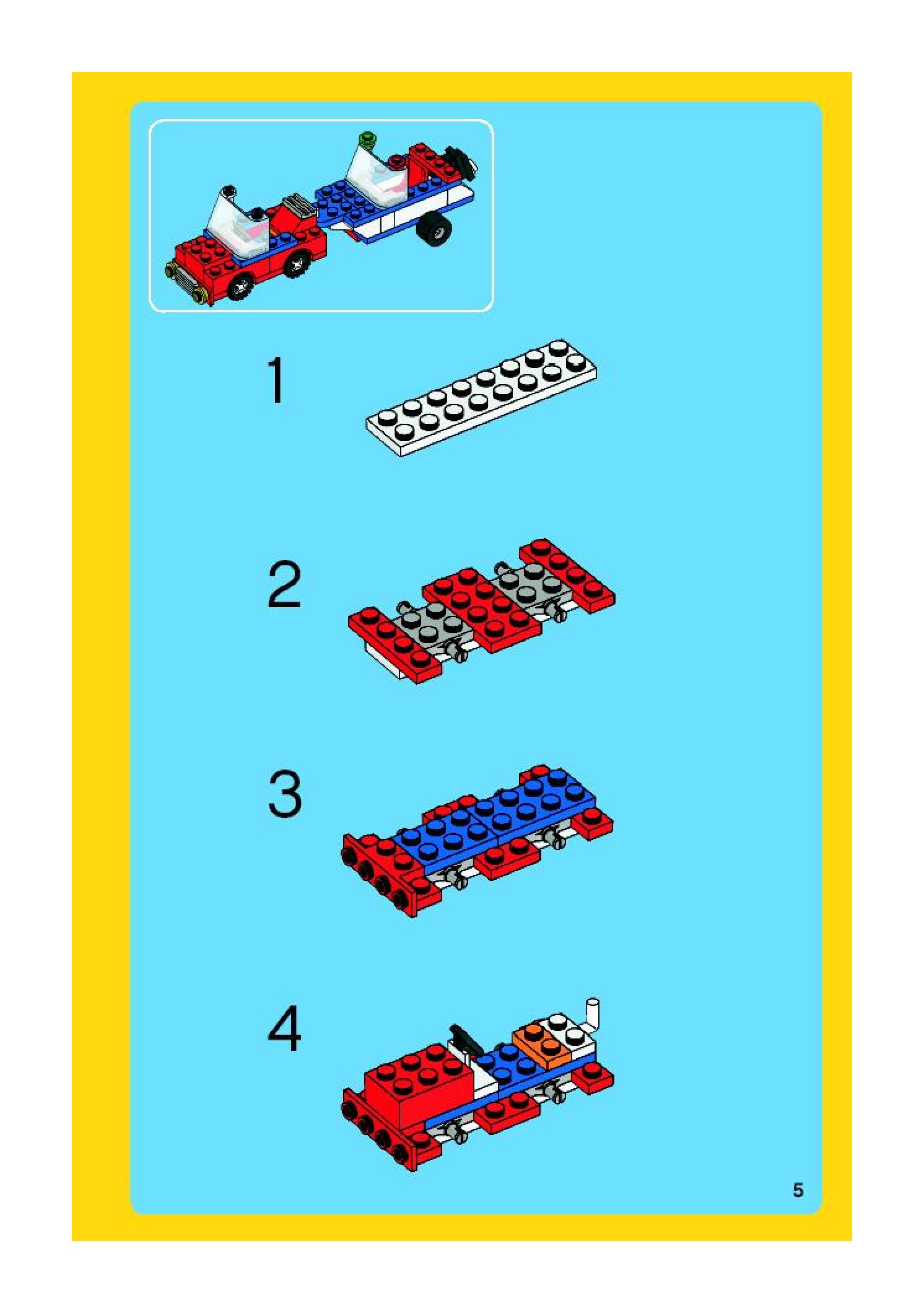 1

2

3

4

5