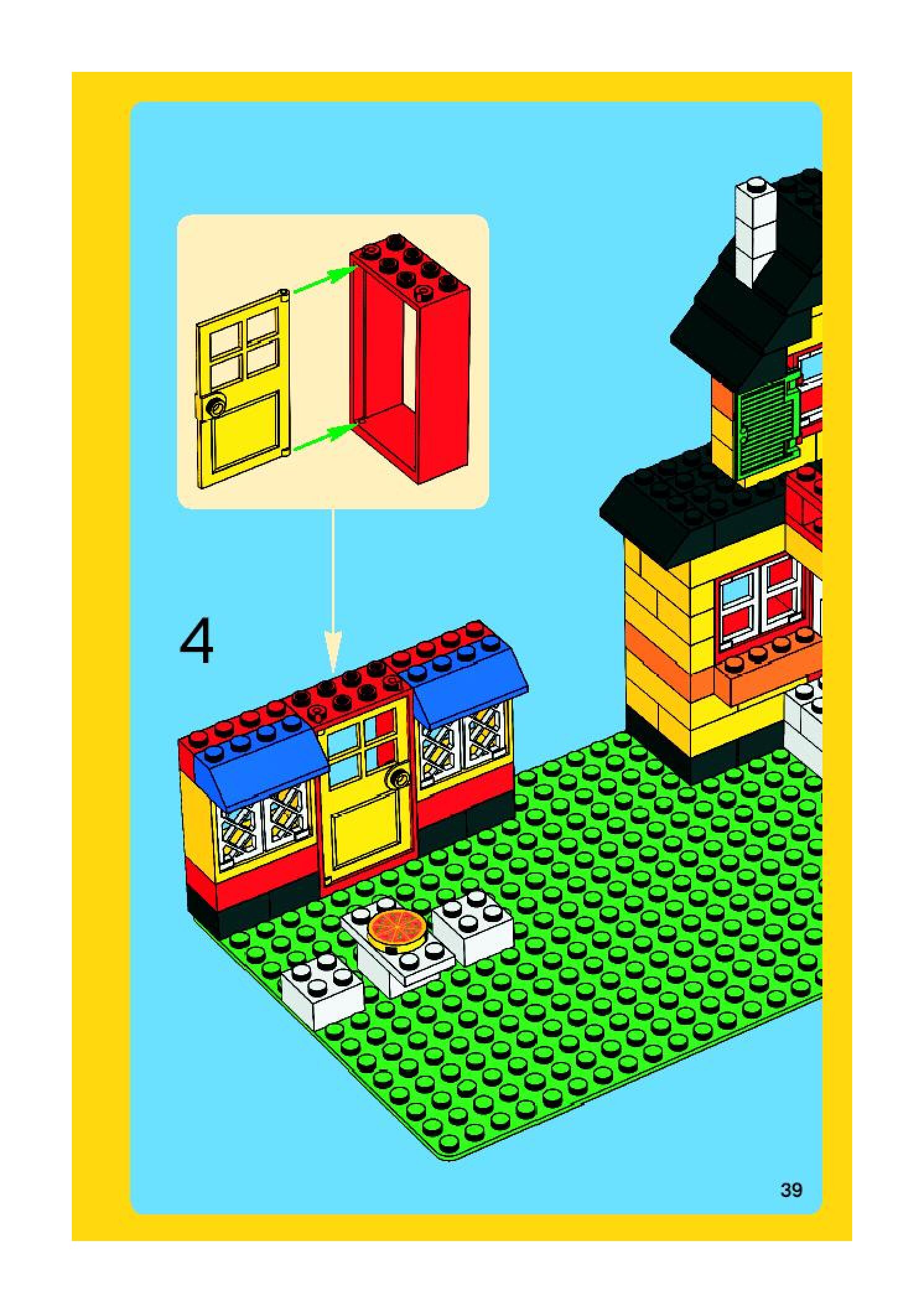 4

39