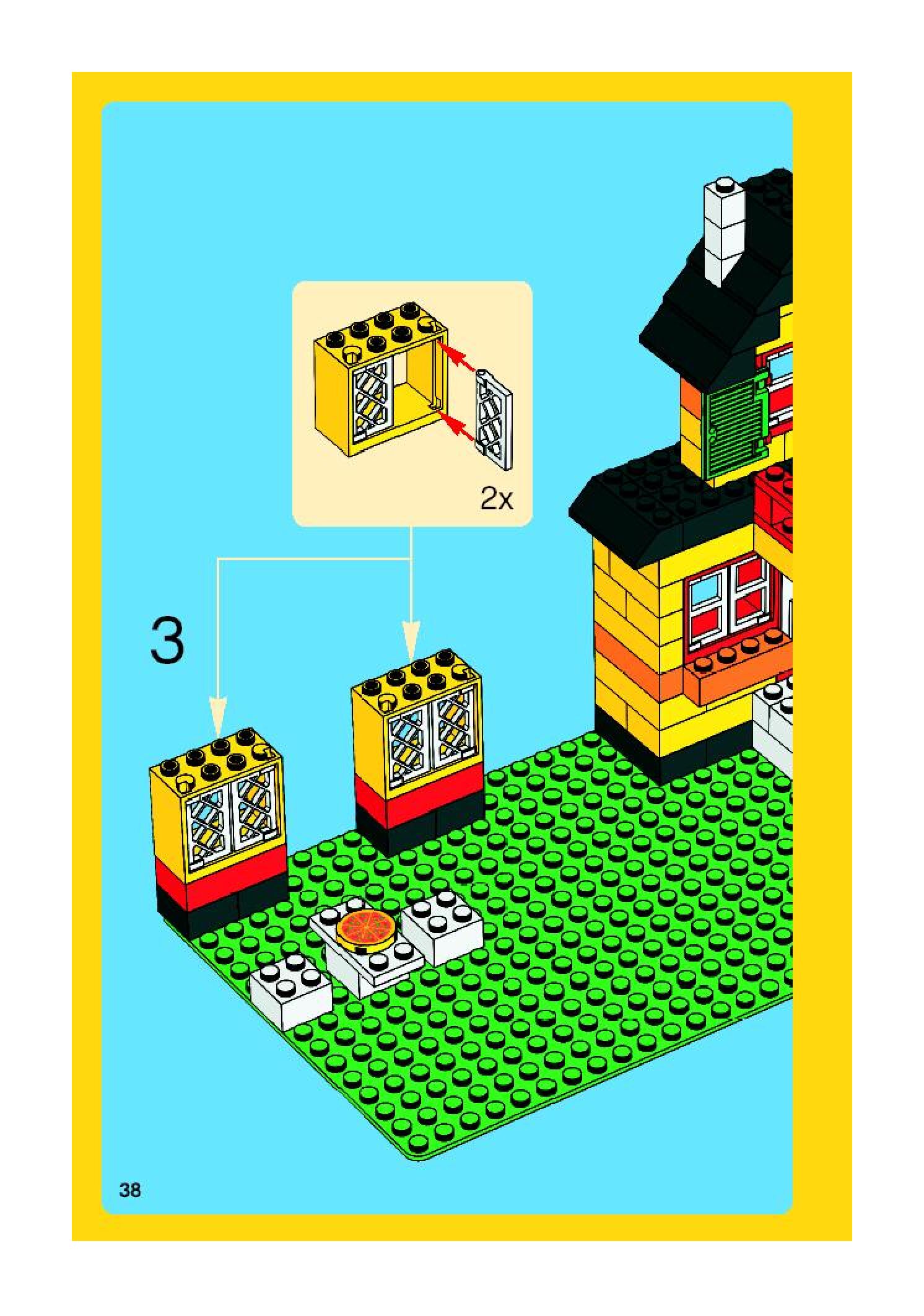 2x

3

38