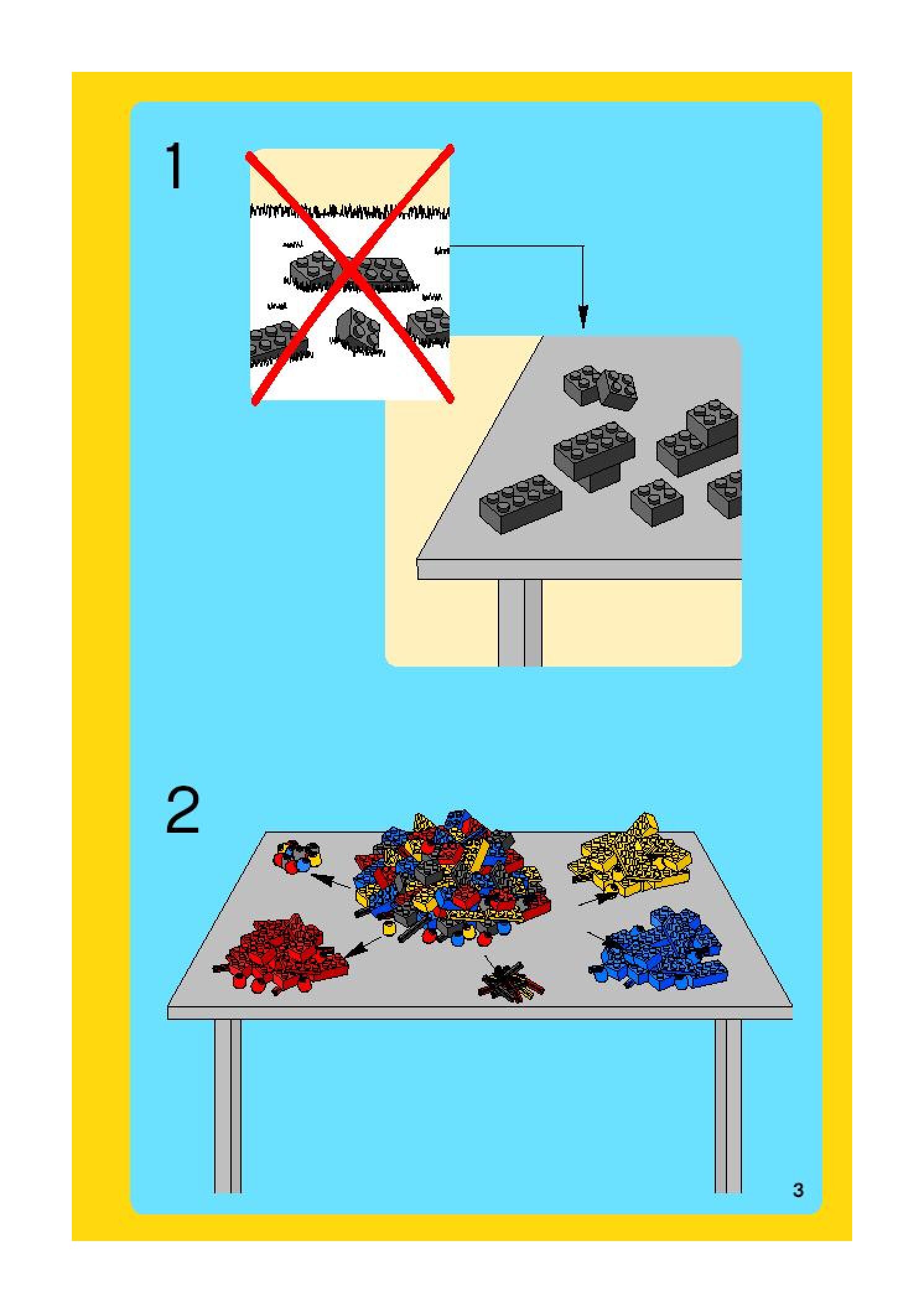 1

2

3