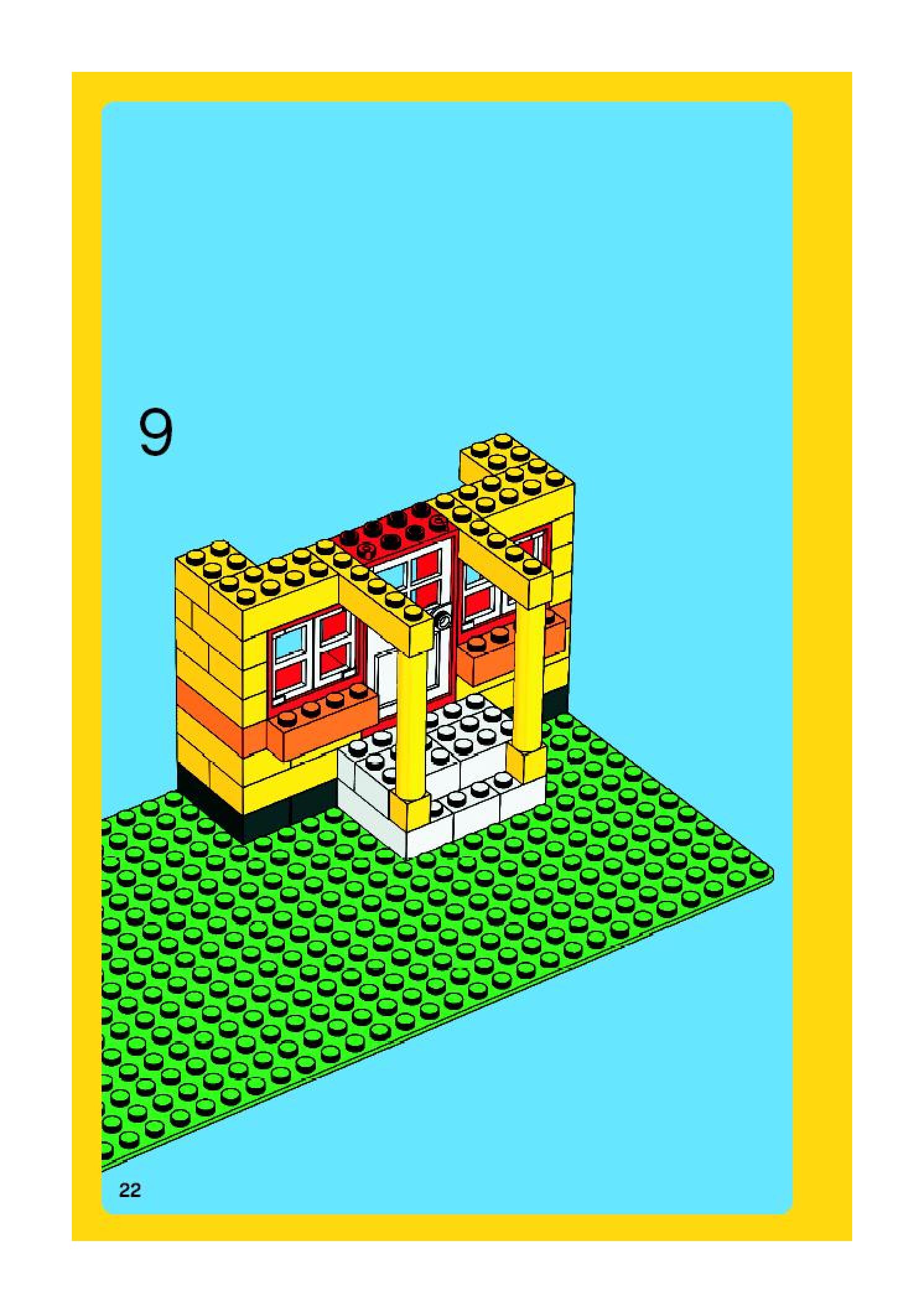 9

22