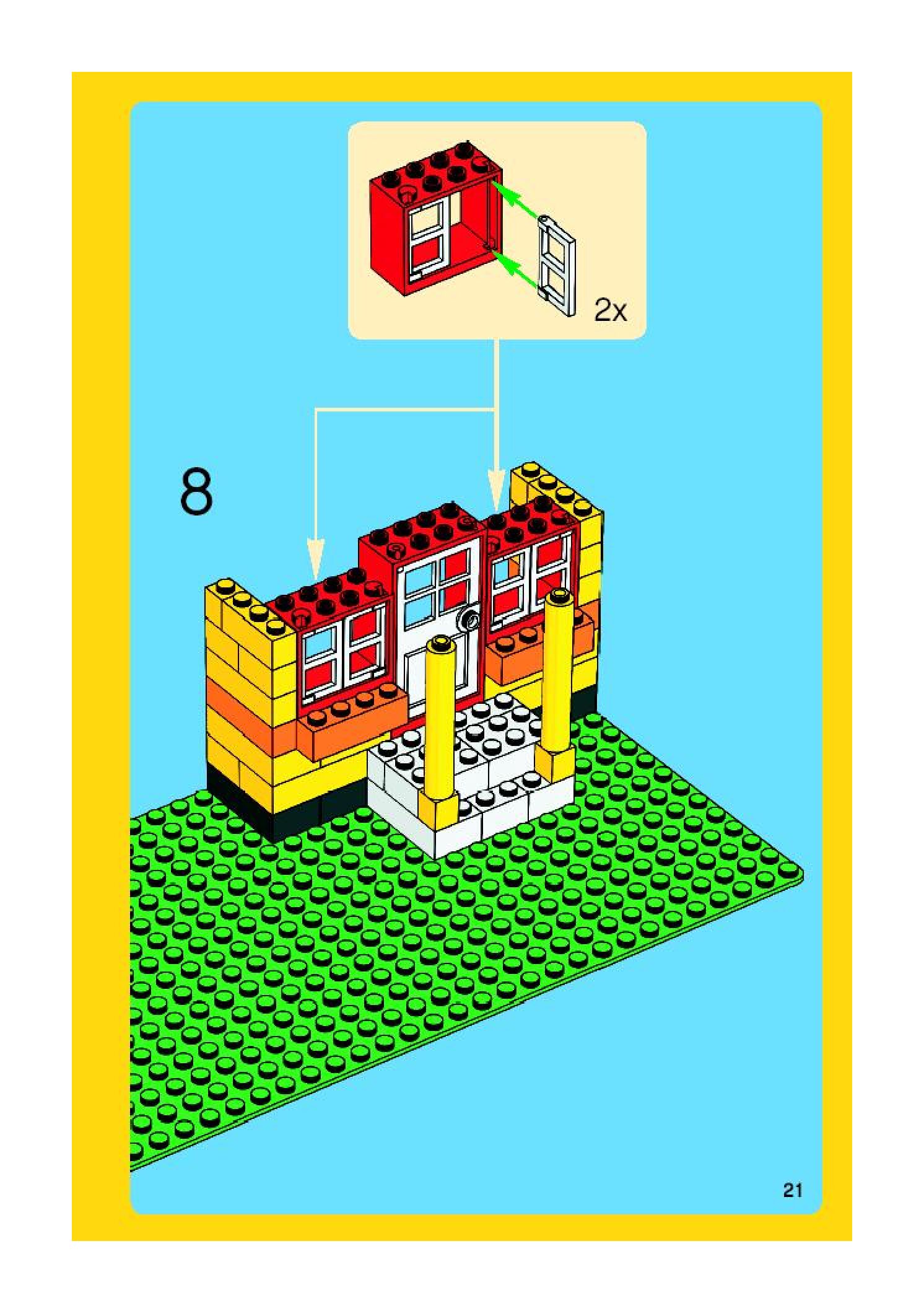 2x

8

21