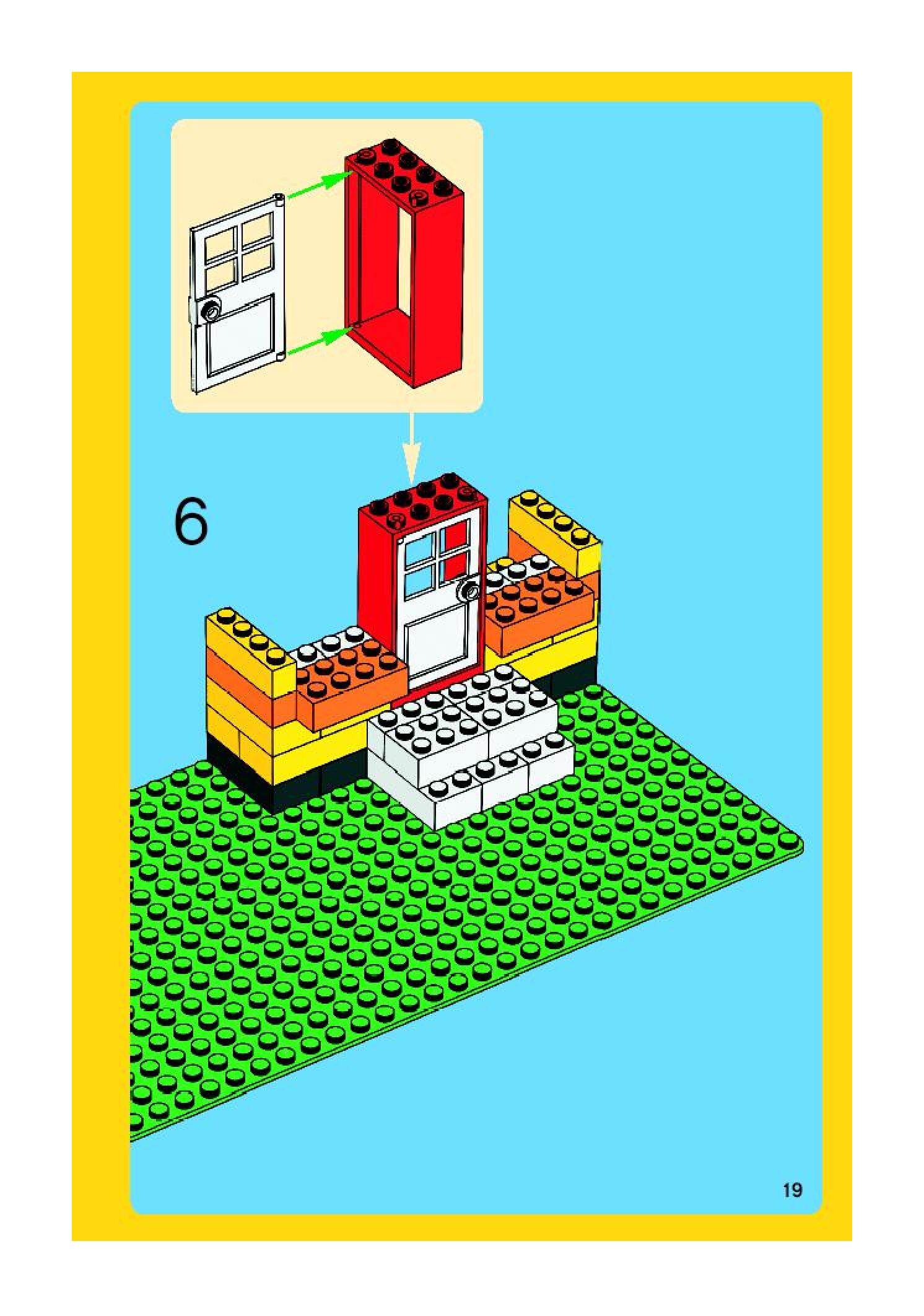 6

19