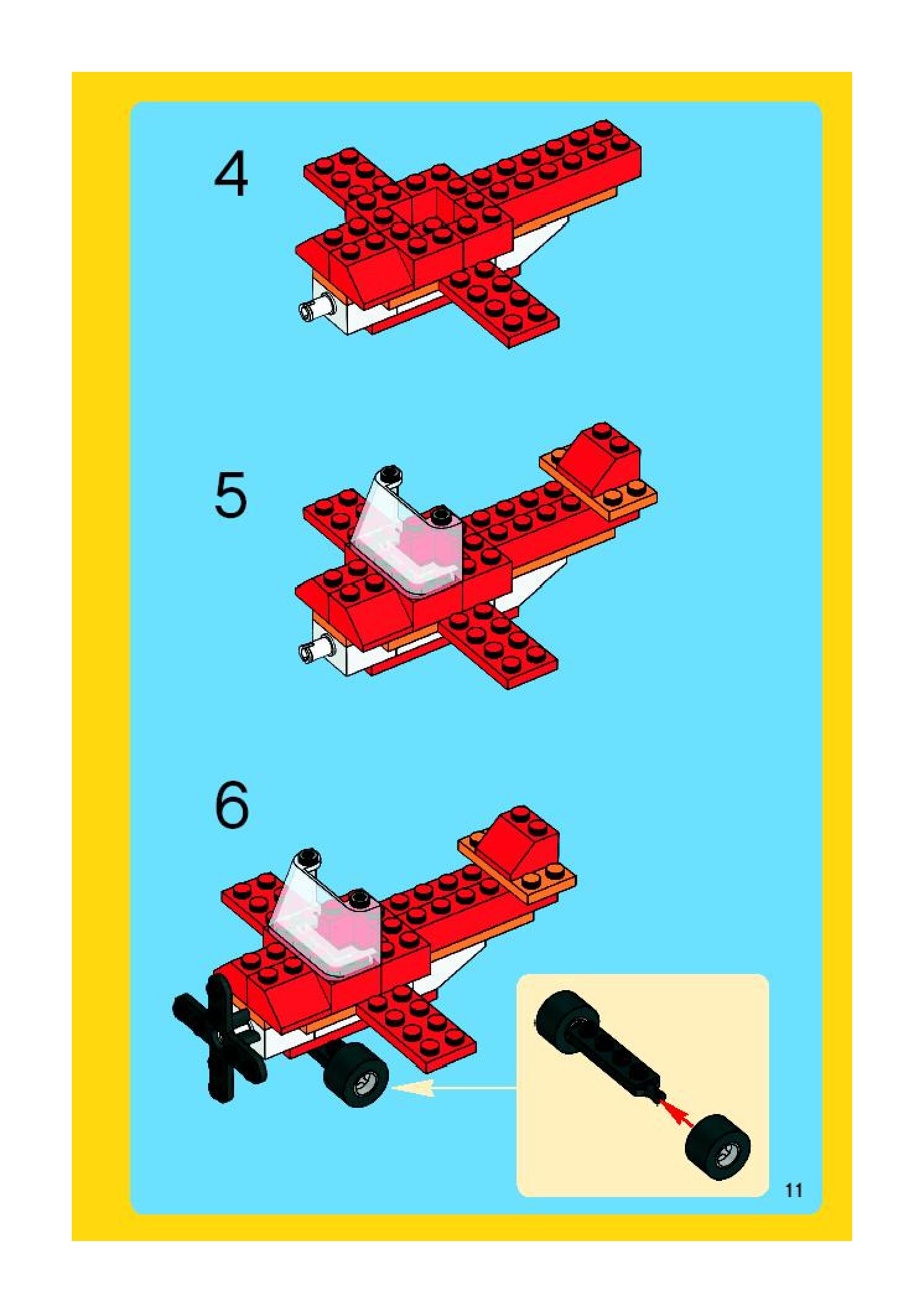 4

5

6

11