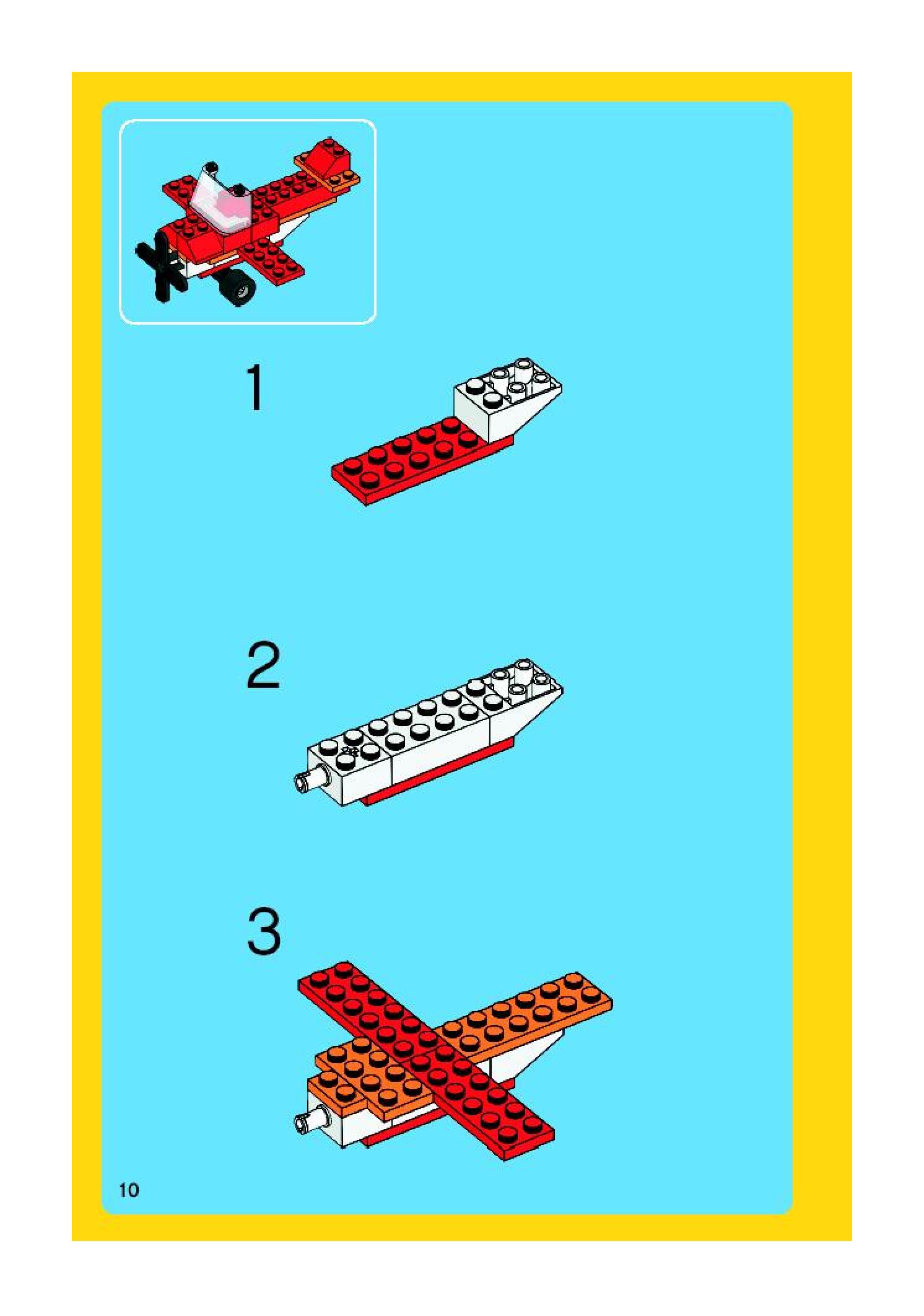 1

2

3

10