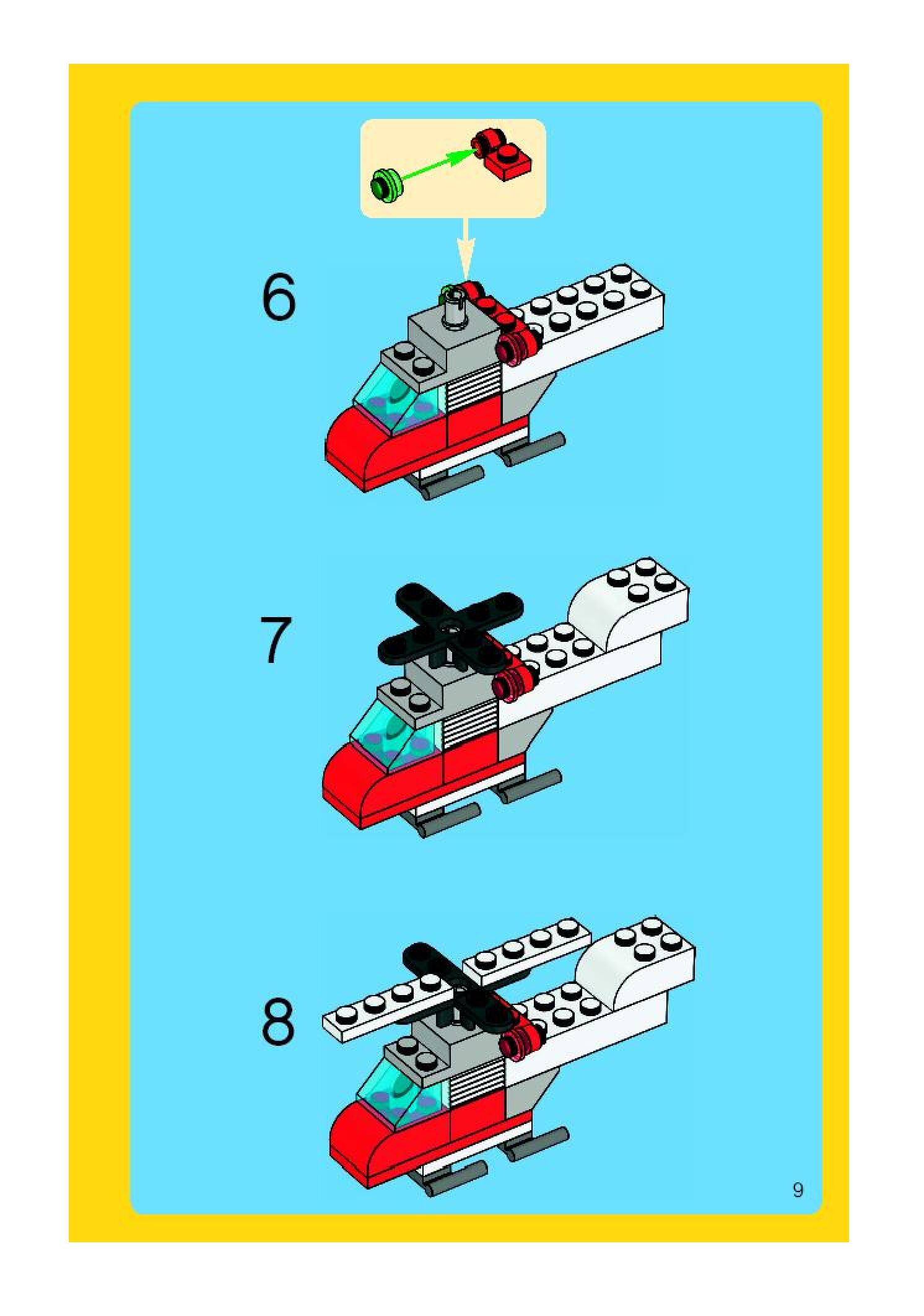 6

7

8

9