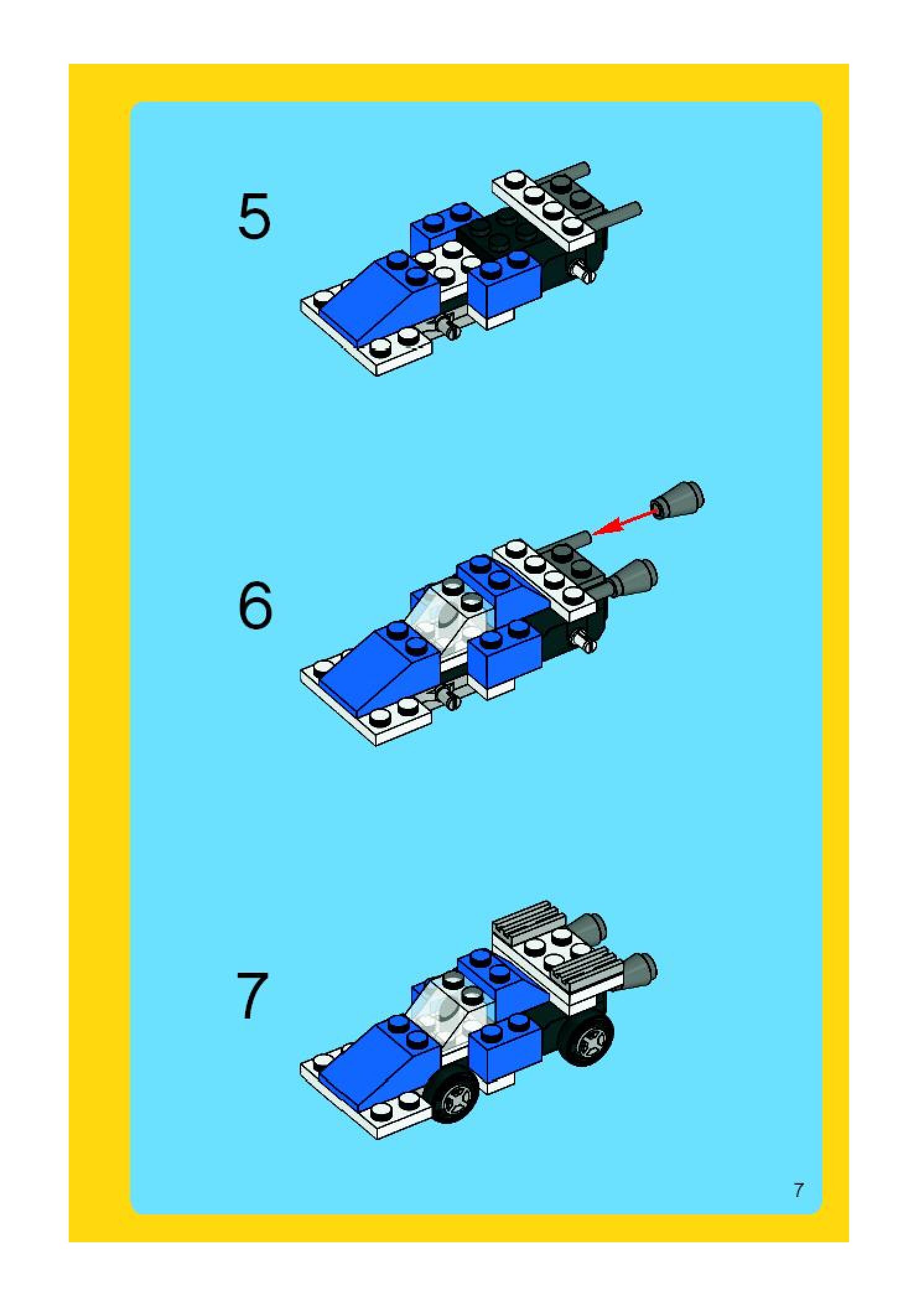 5

6

7

7