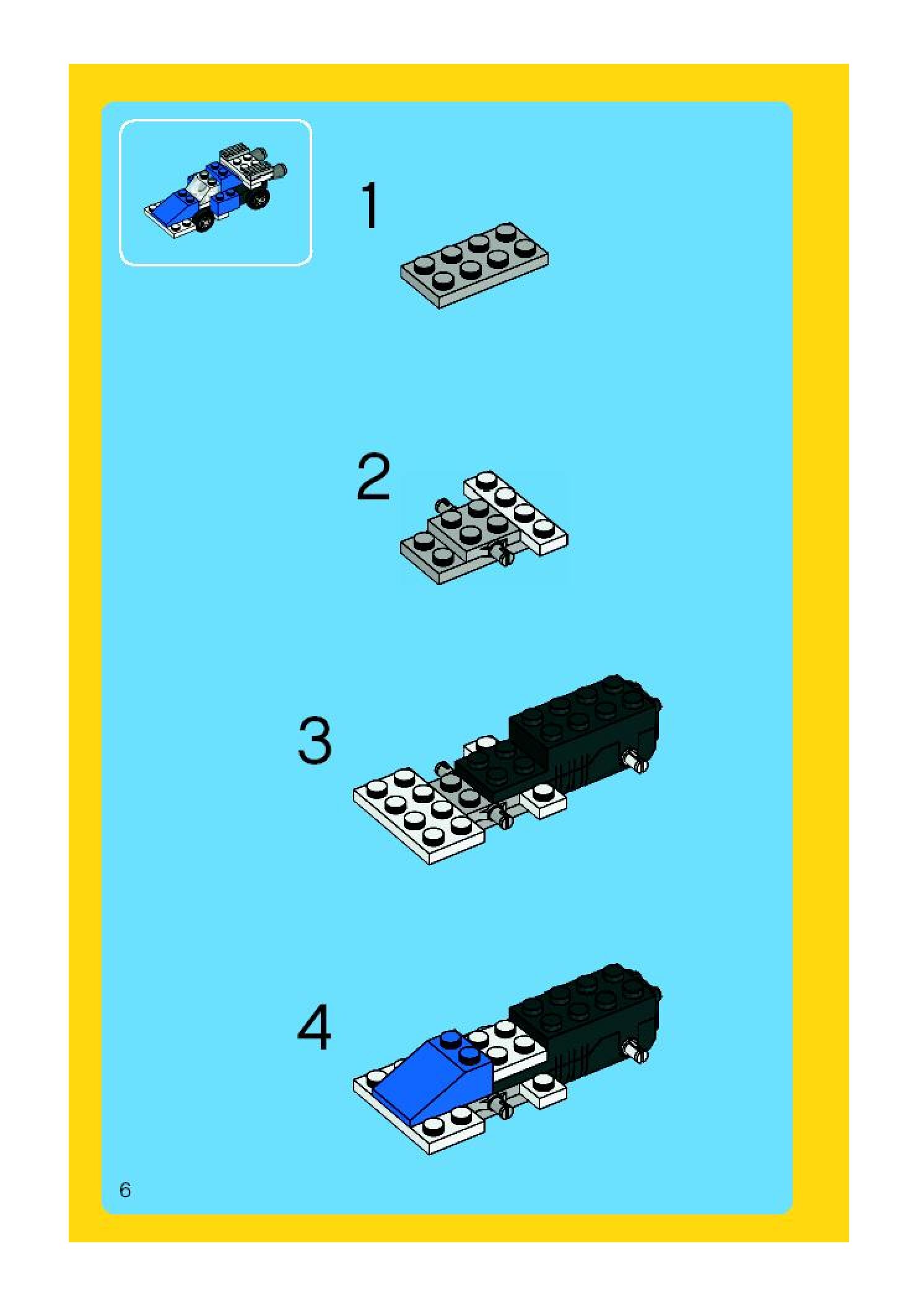 1

2

3

4

6