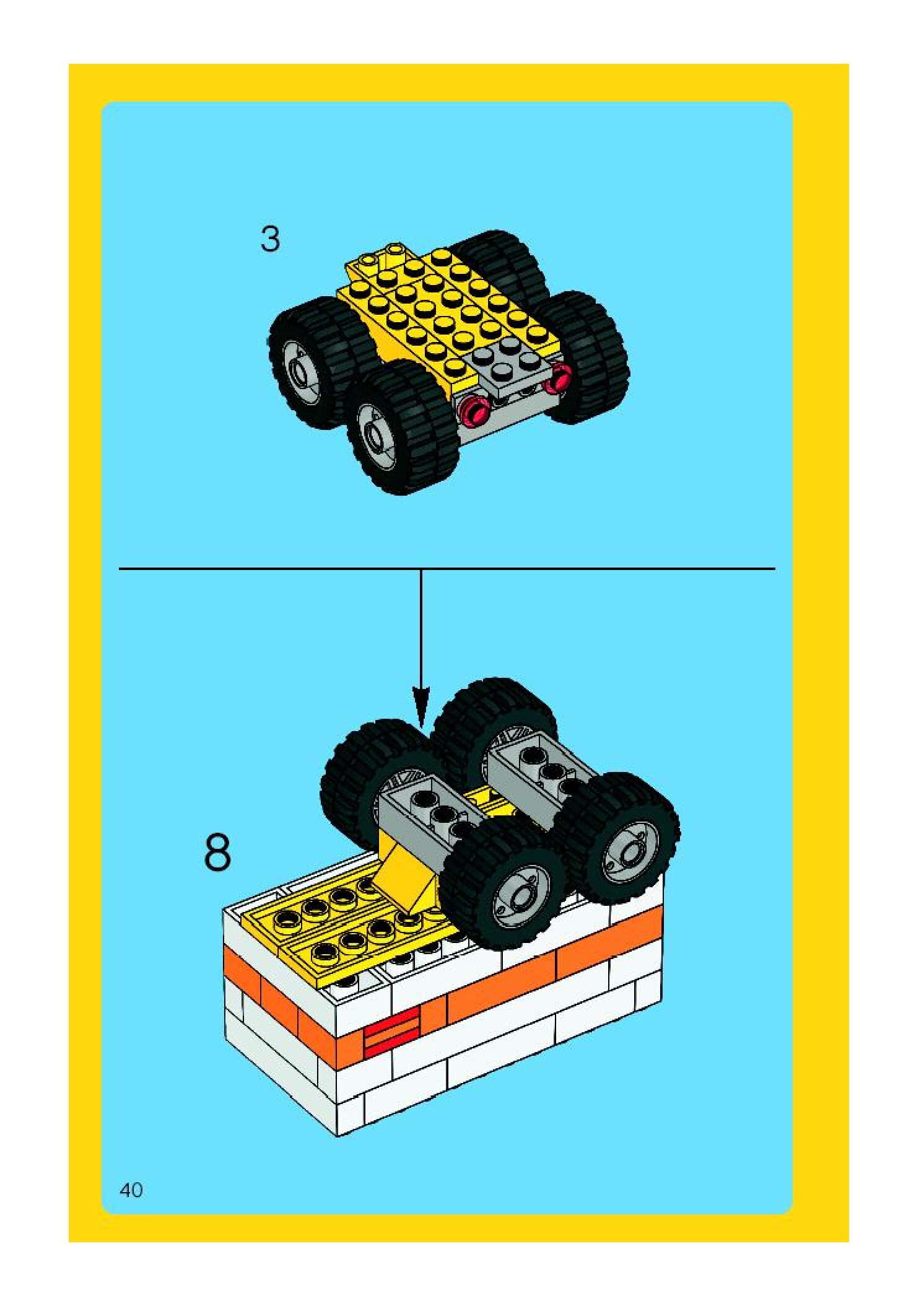 3

8

40