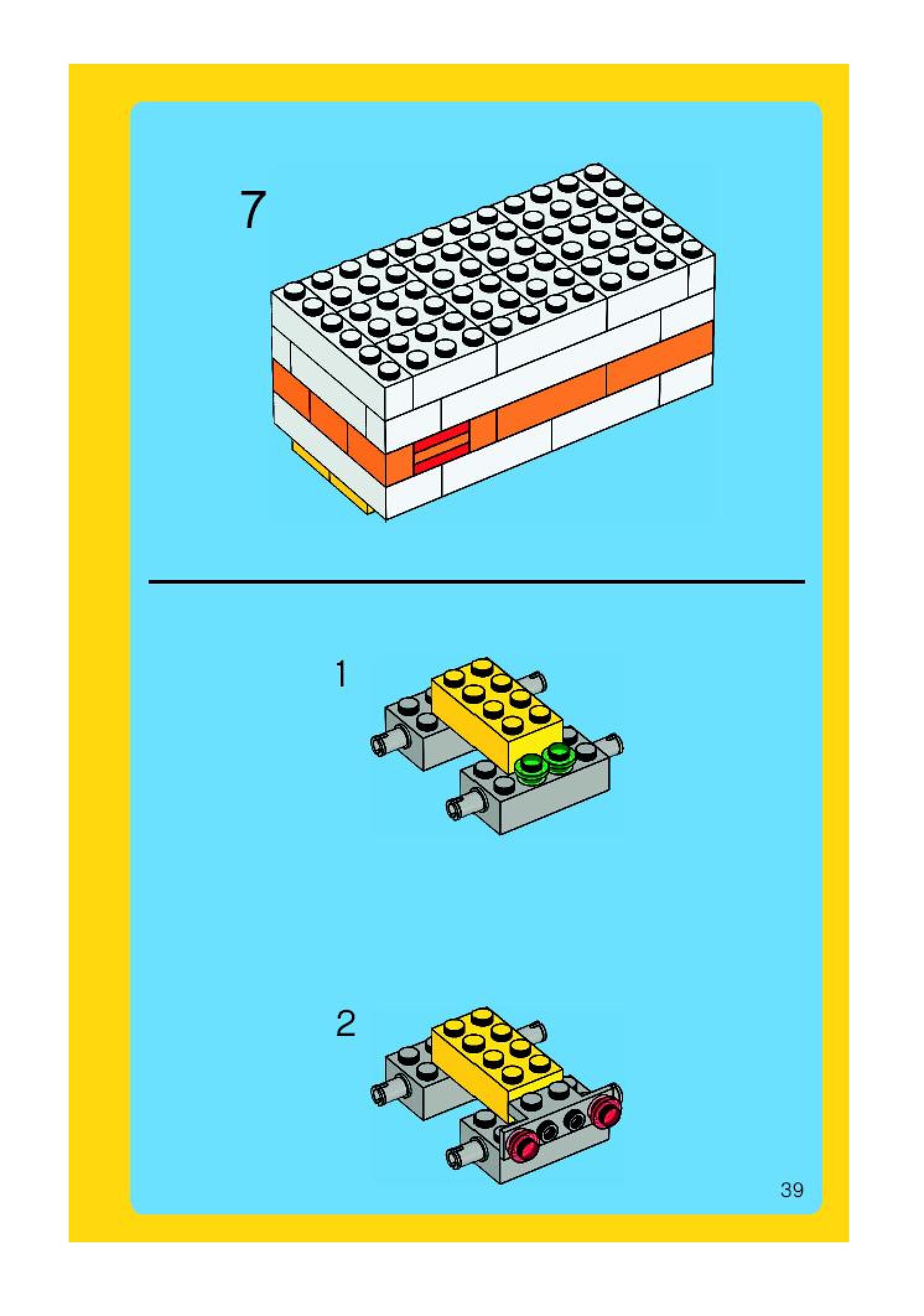 7

1

2

39