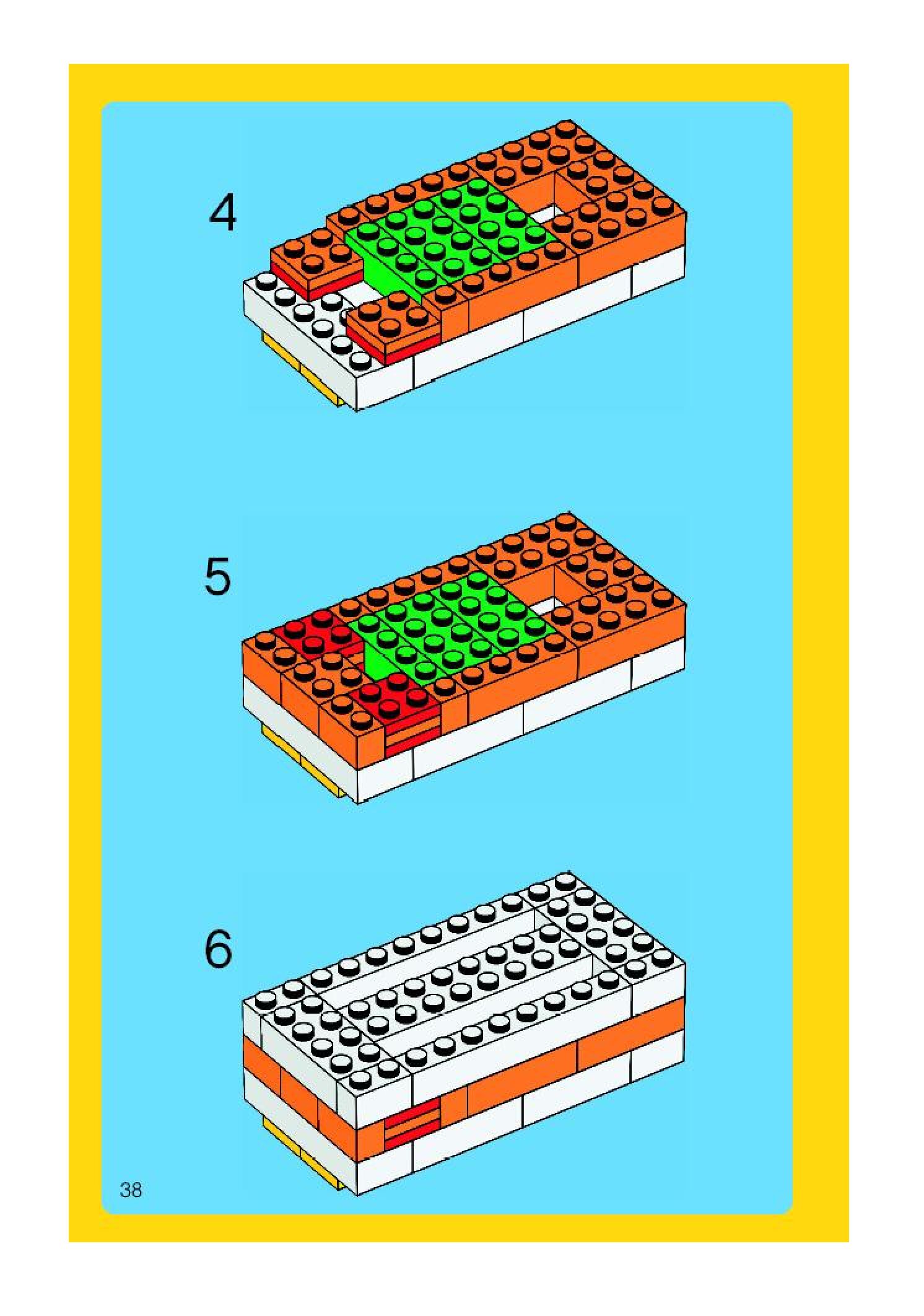 4

5

6

38