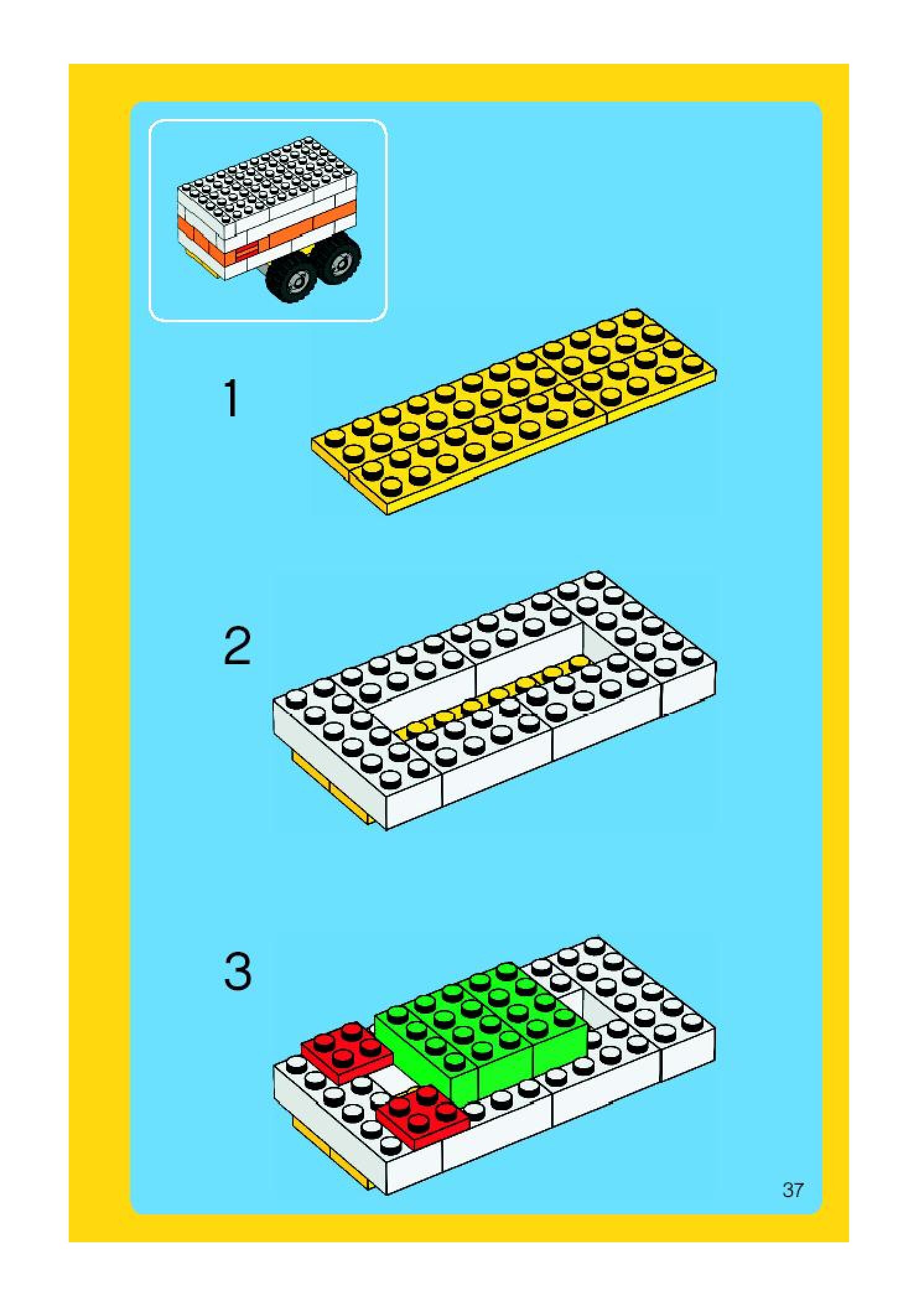 1

2

3

37