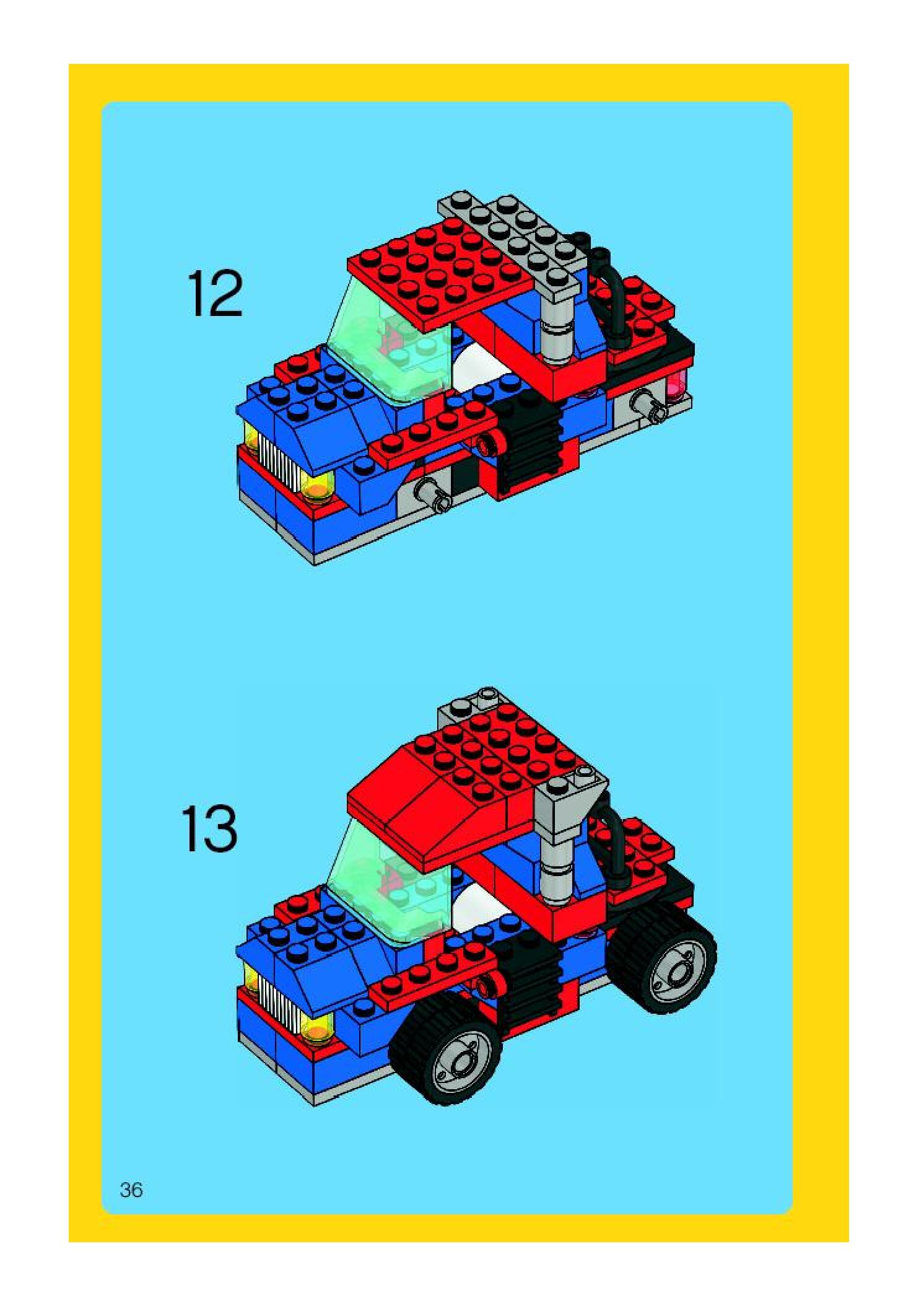 12

13

36