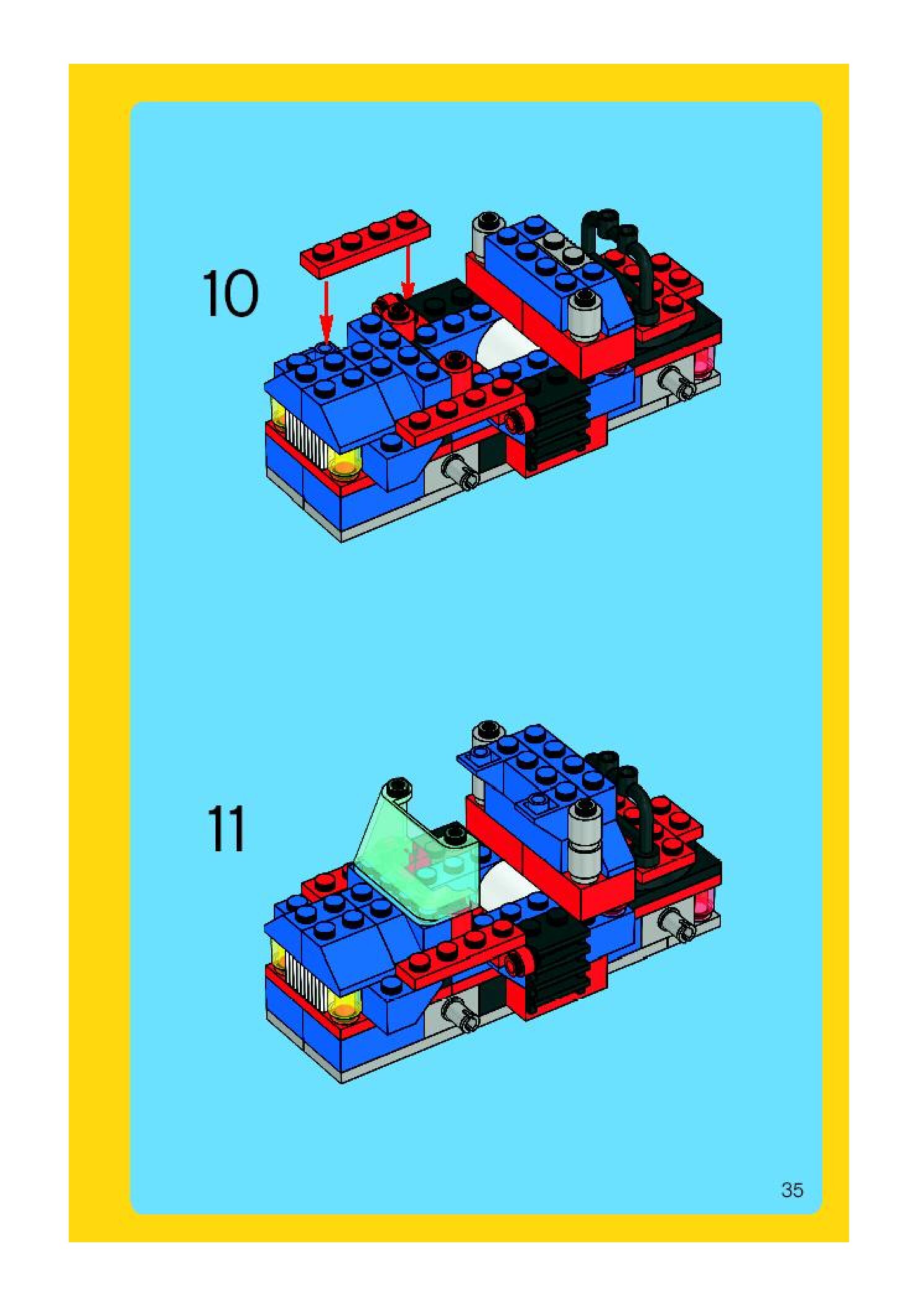 10

11

35