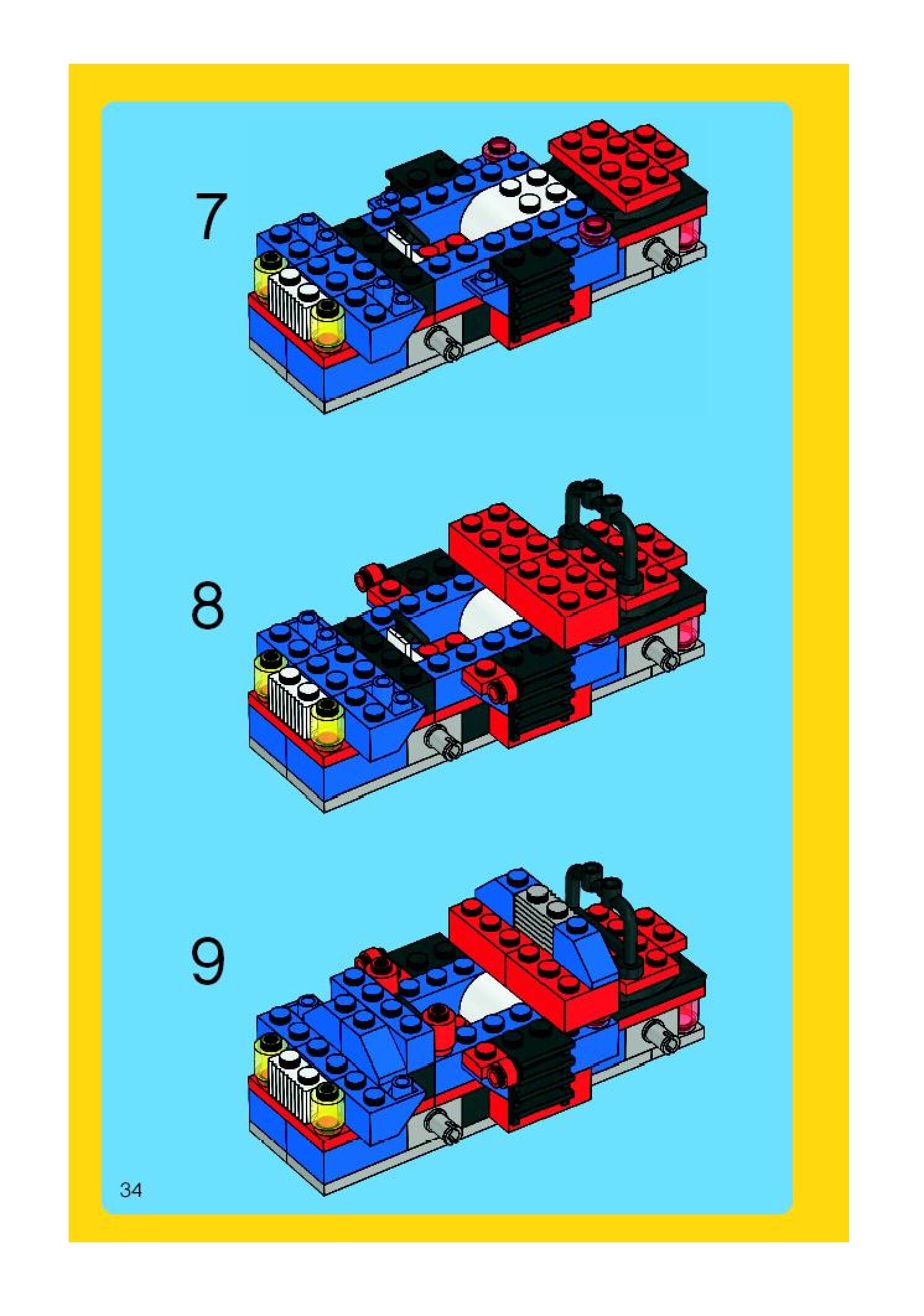 7

8

9

34