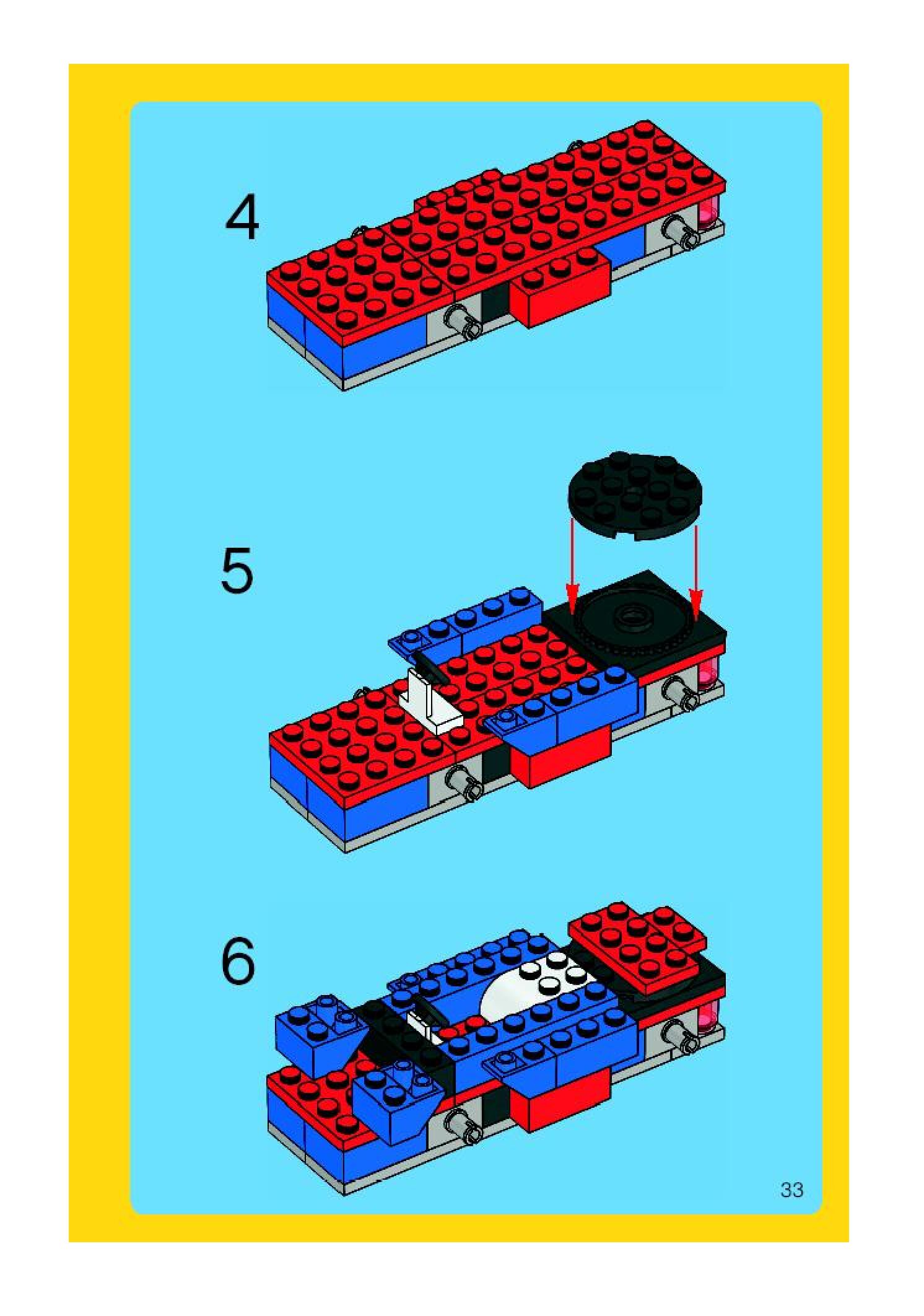 4

5

6

33