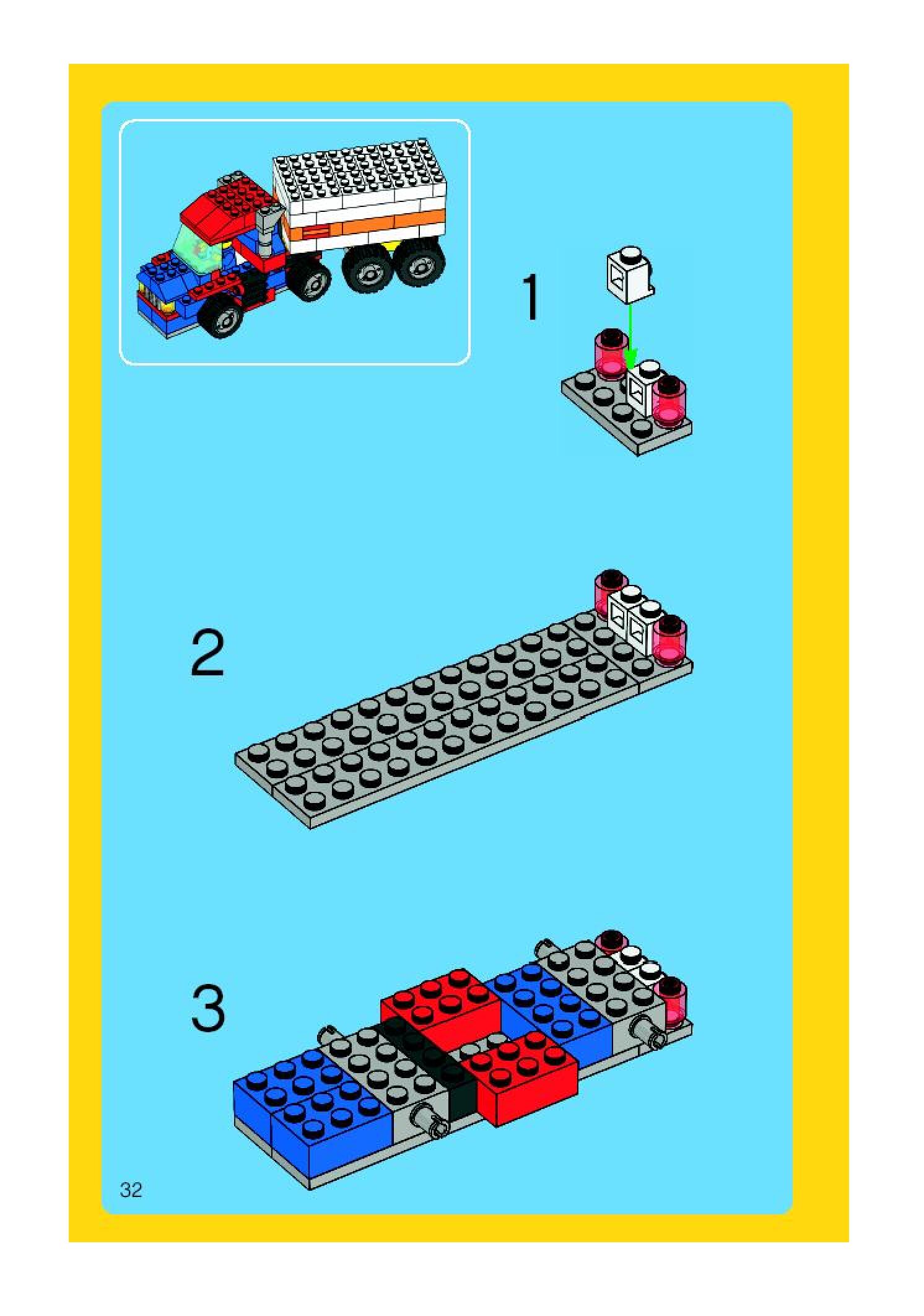 1

2

3

32