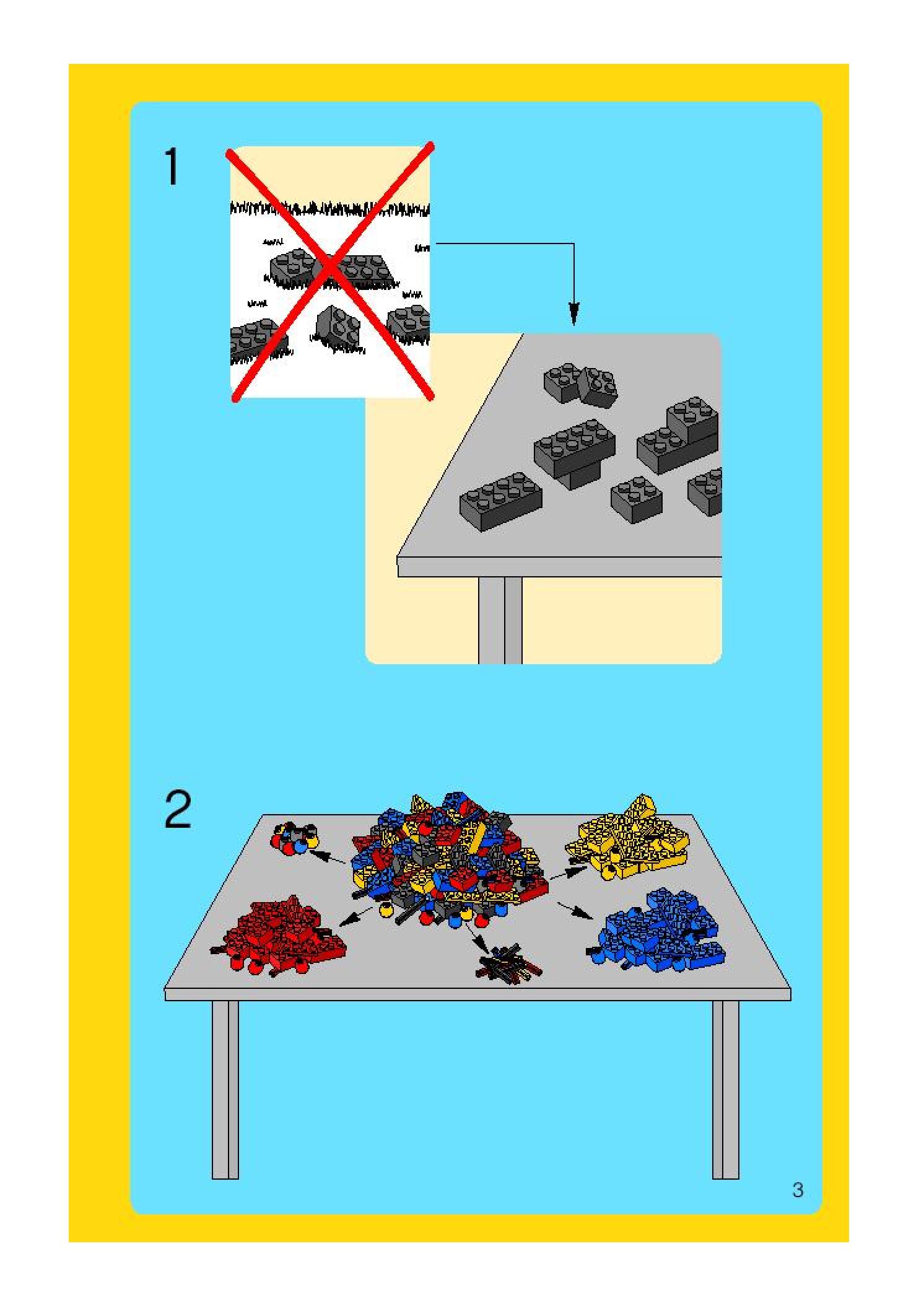 1

2

3