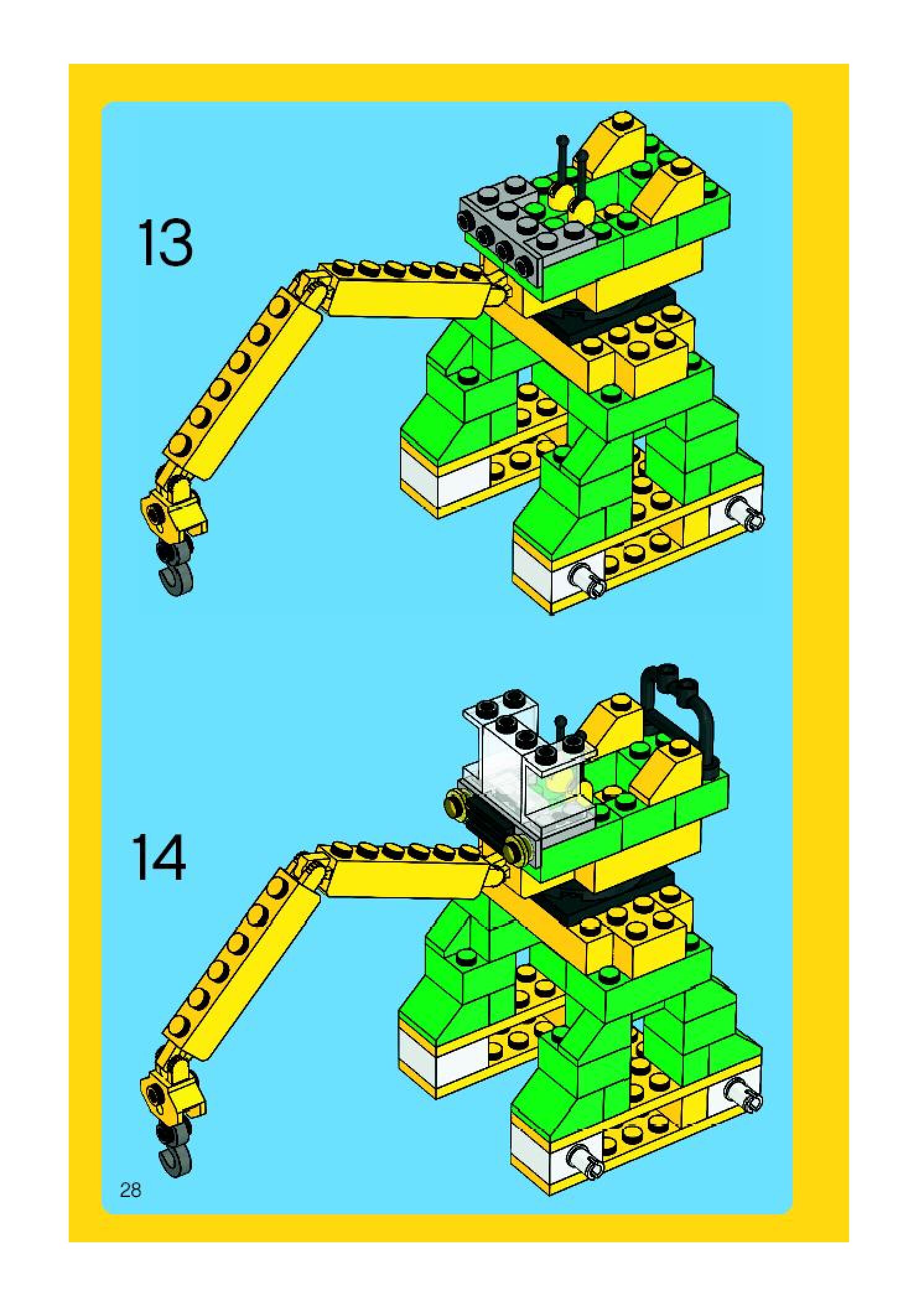 13

14

28