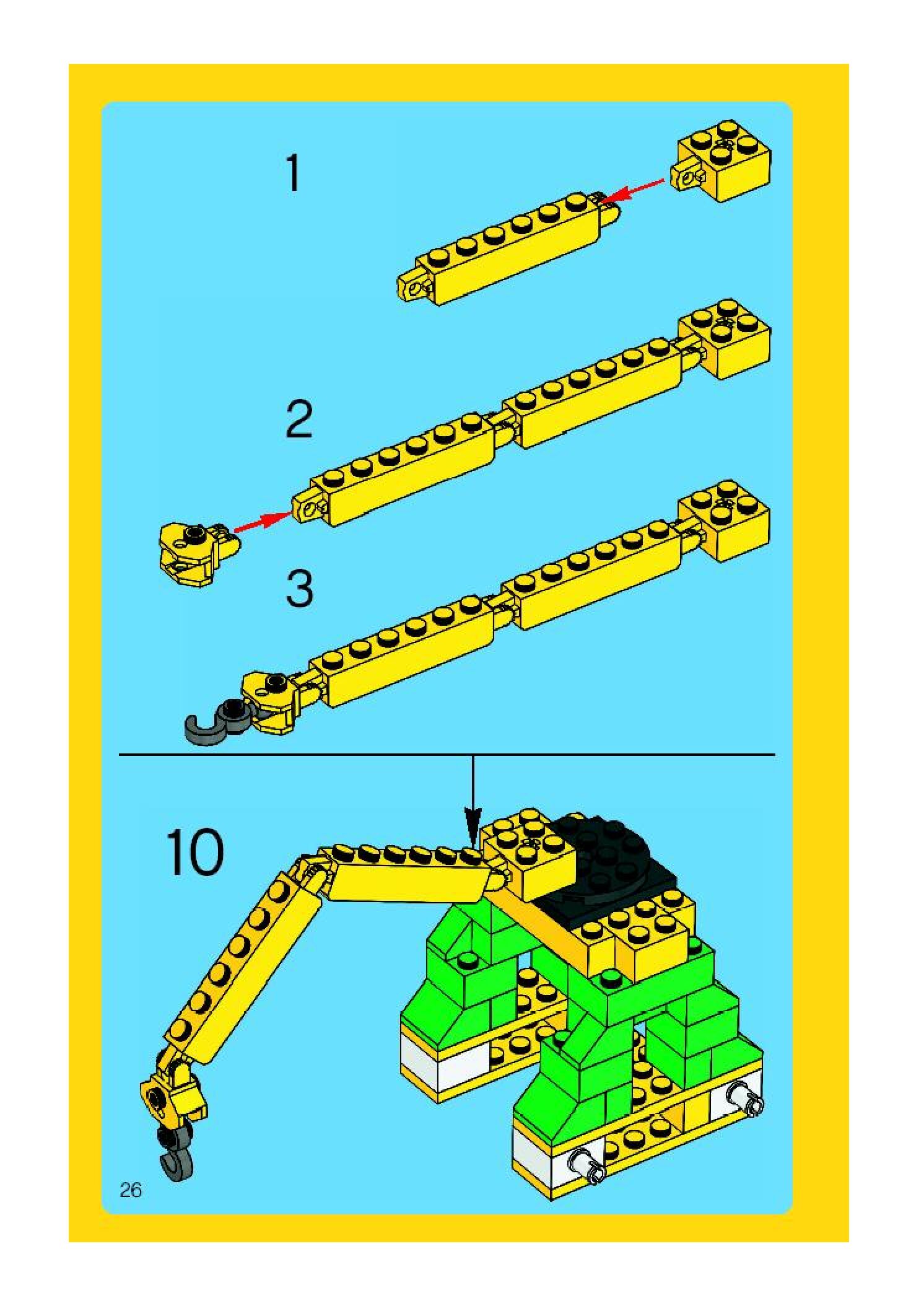 1

2

3

10

26