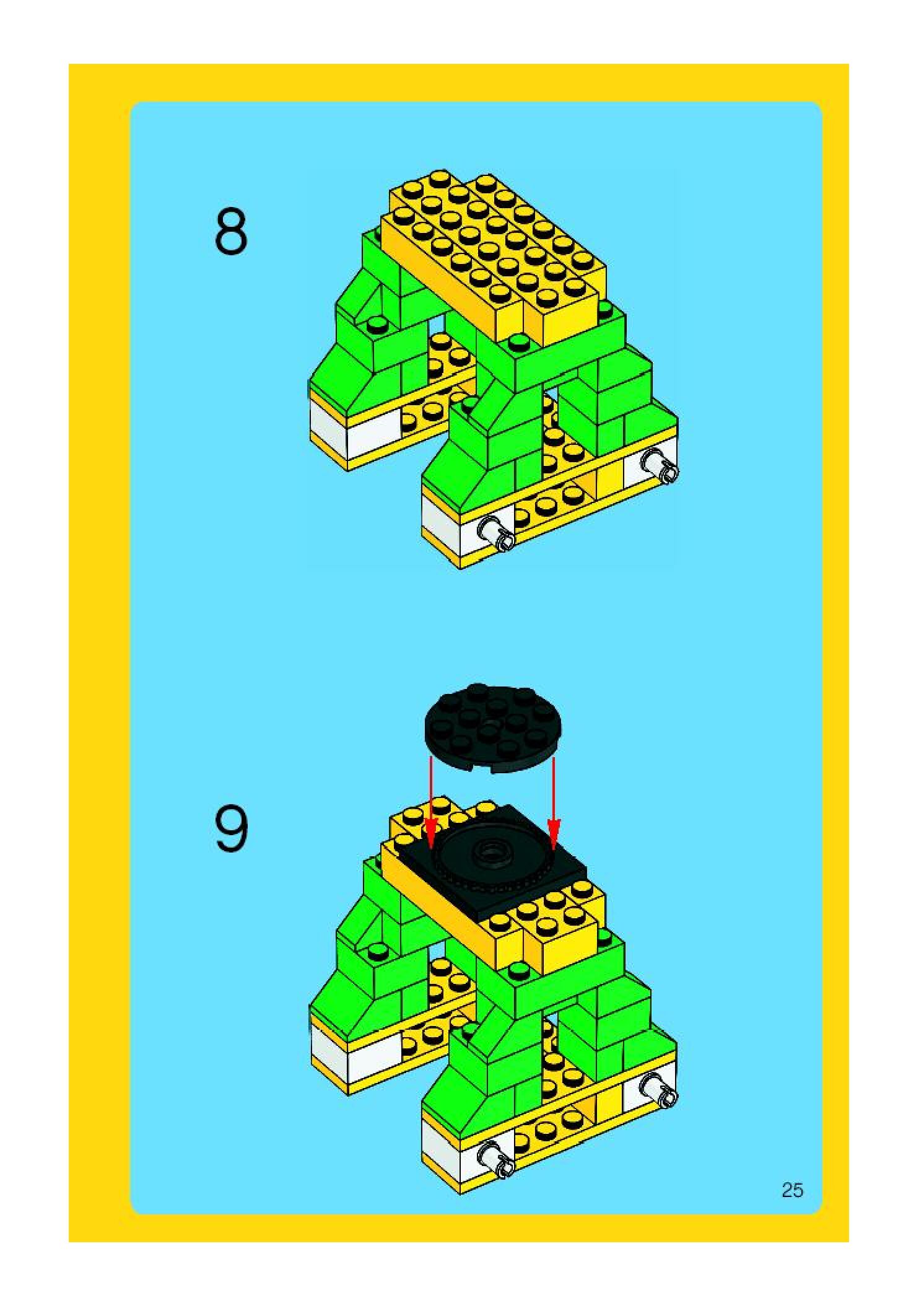 8

9

25