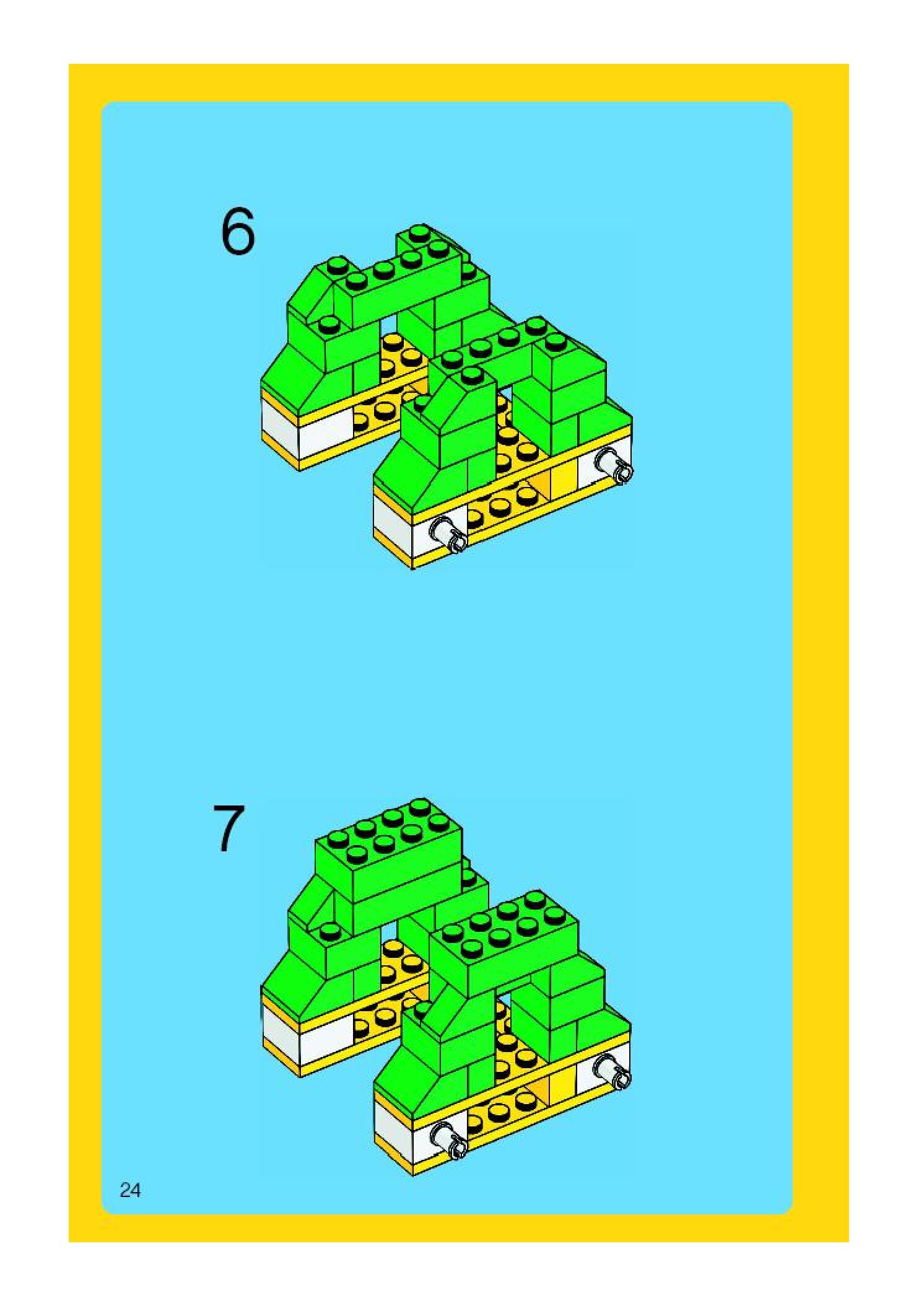 6

7

24