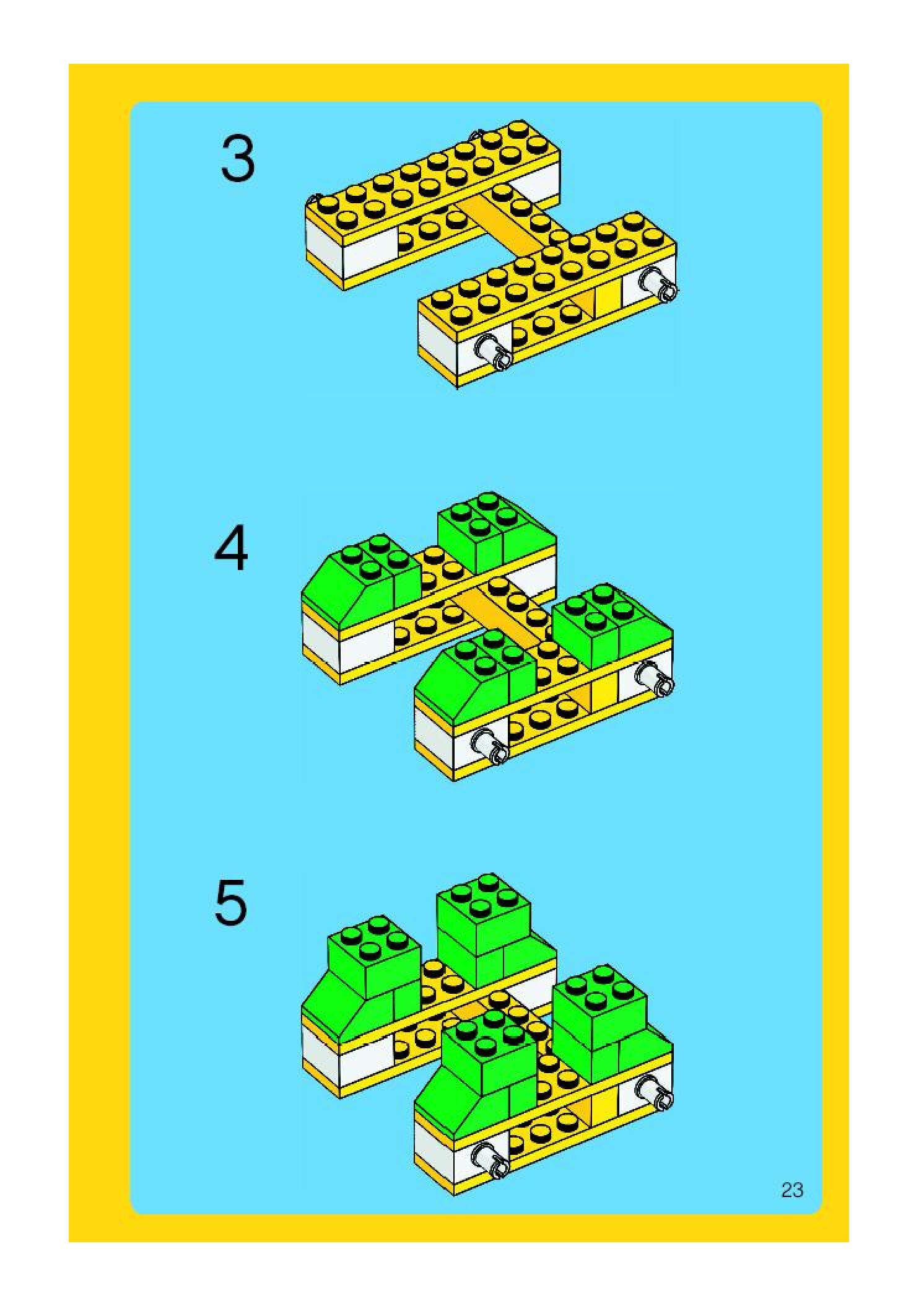 3

4

5

23