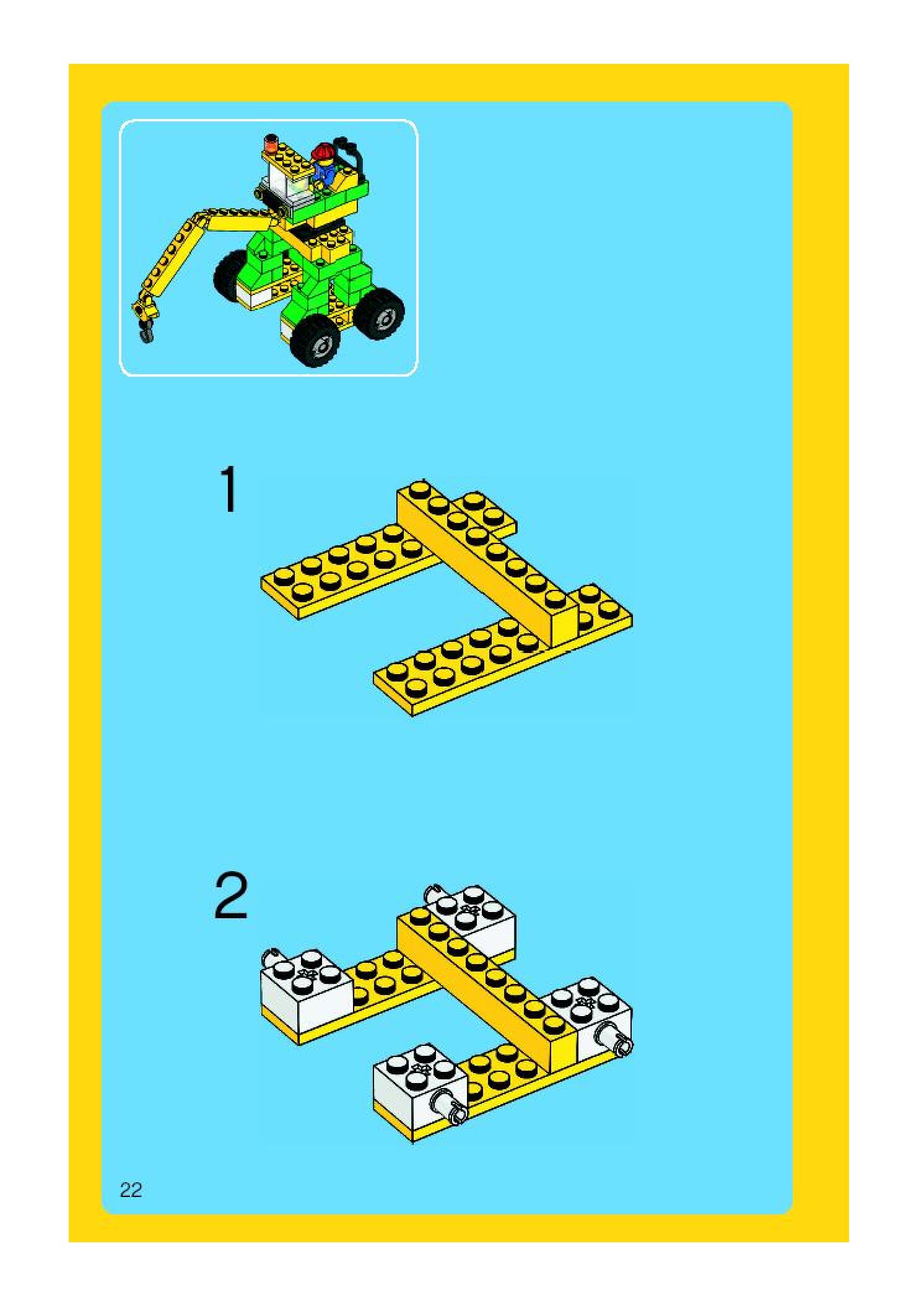 1

2

22