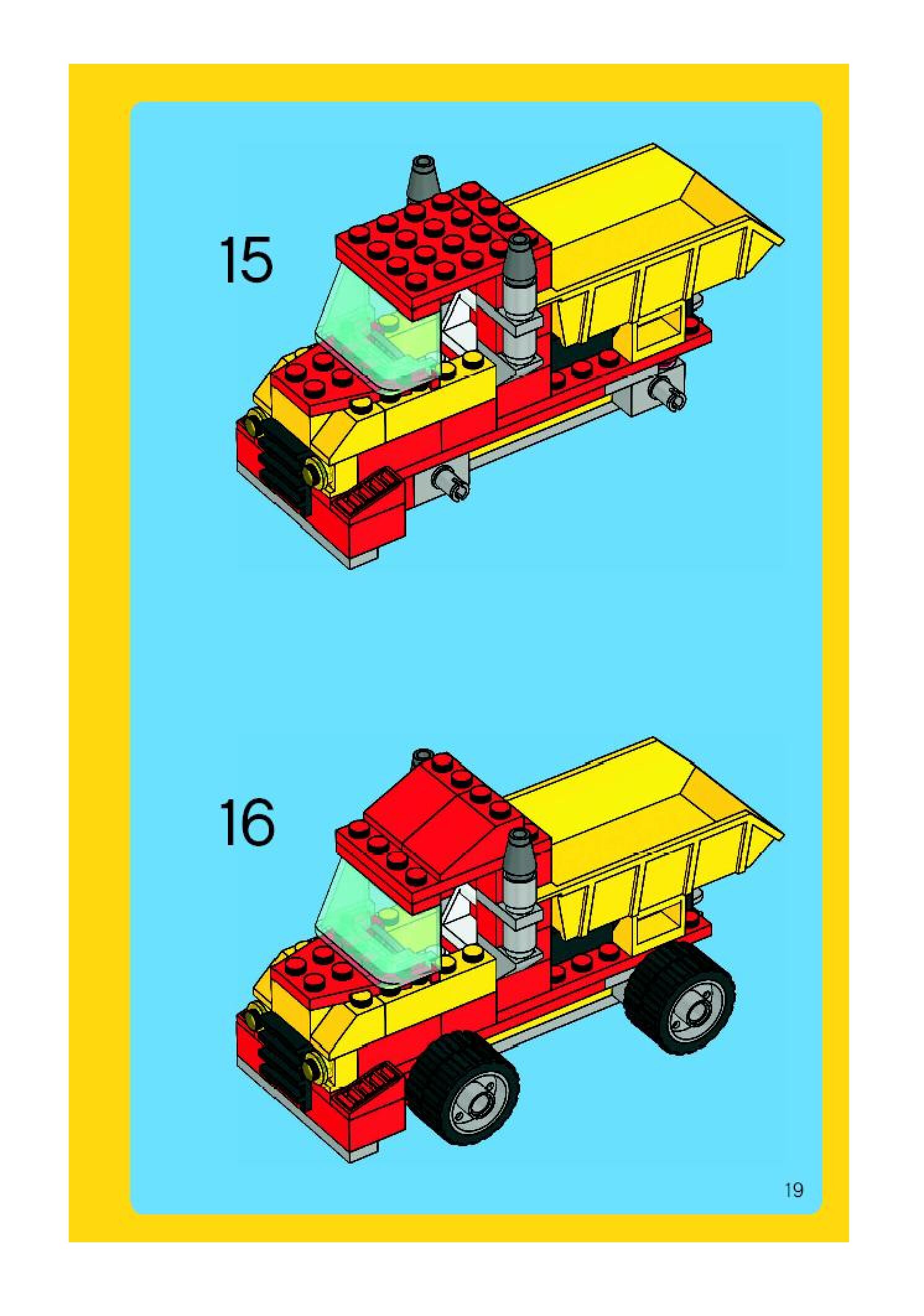 15

16

19