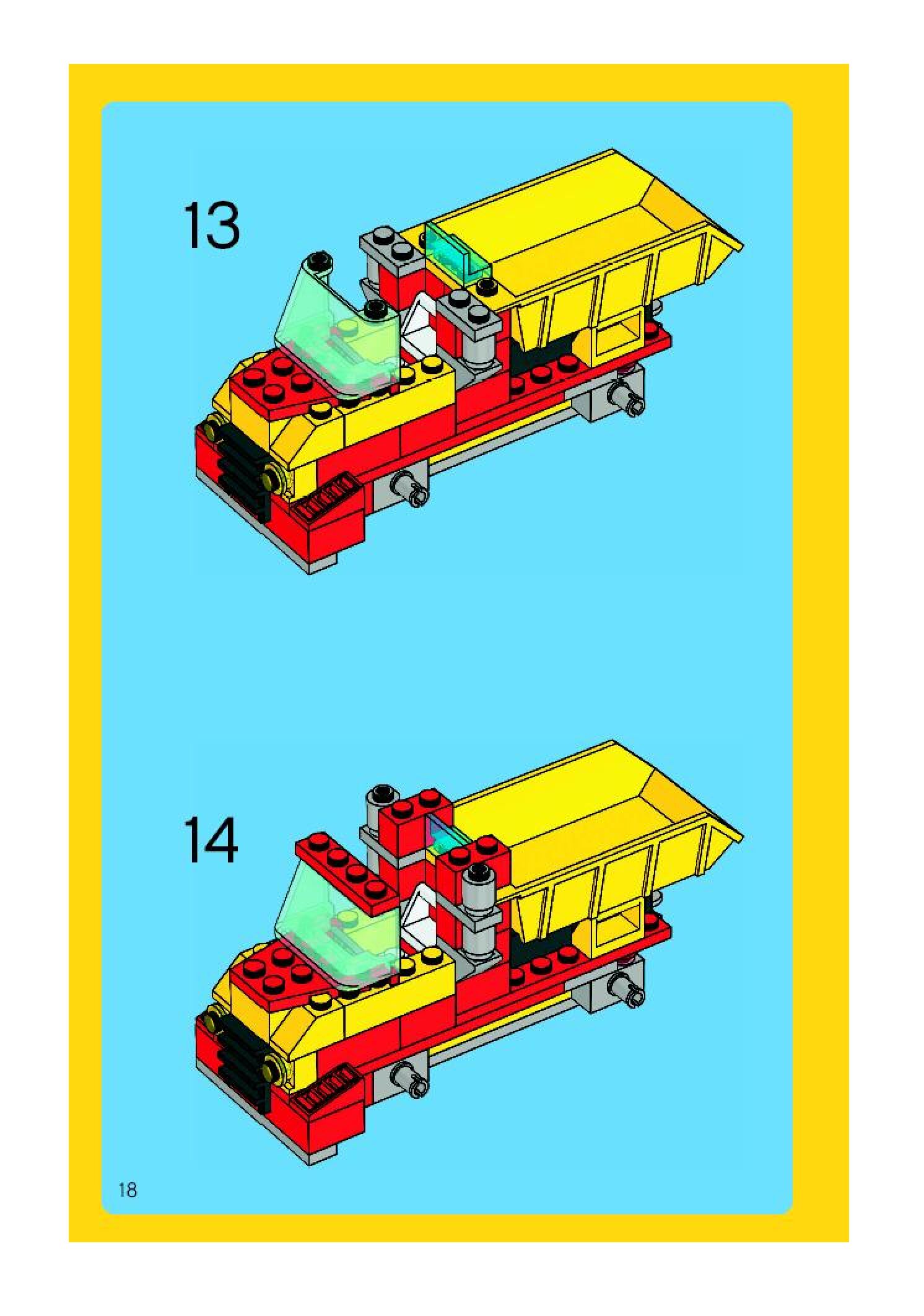 13

14

18