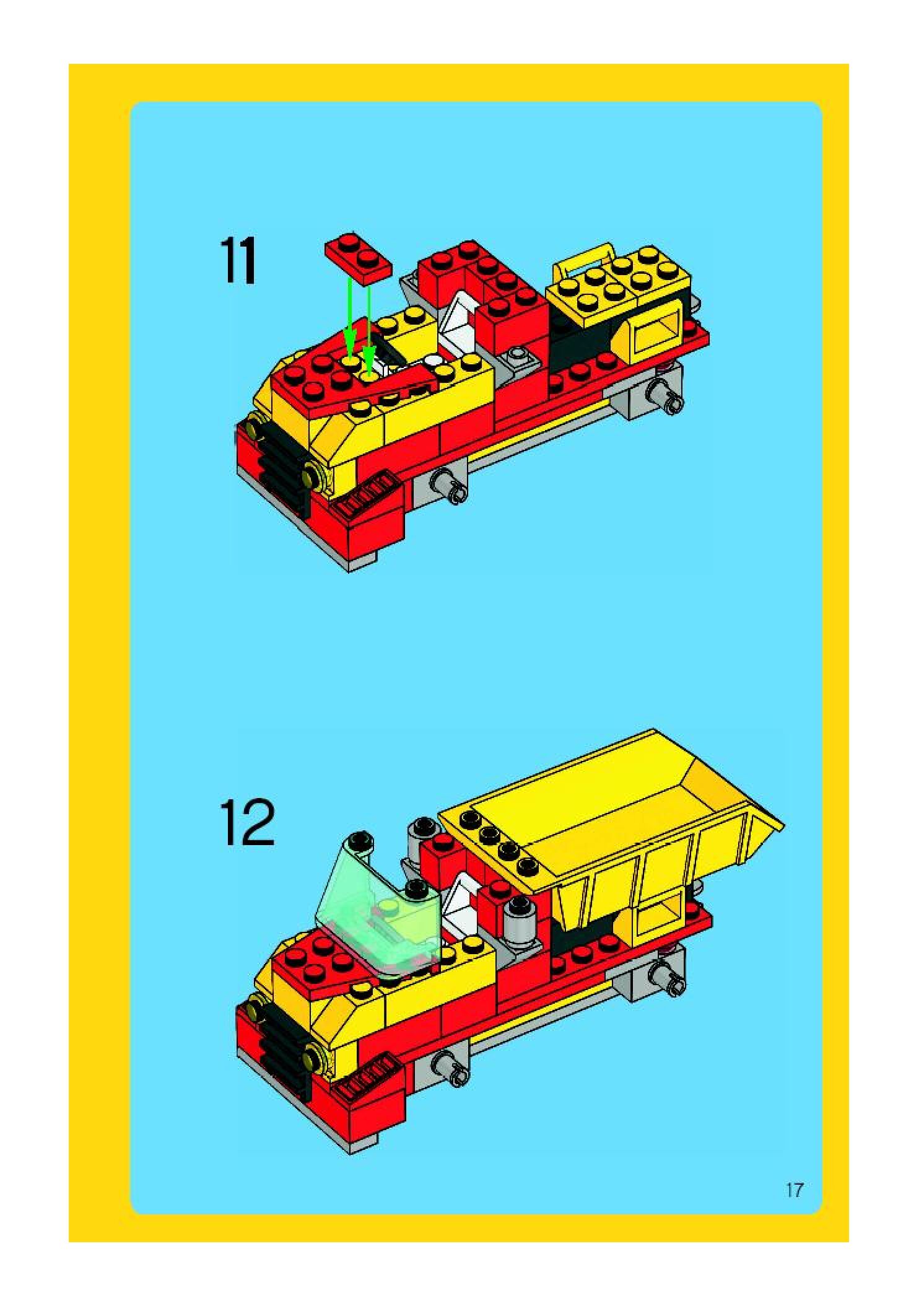 11

12

17