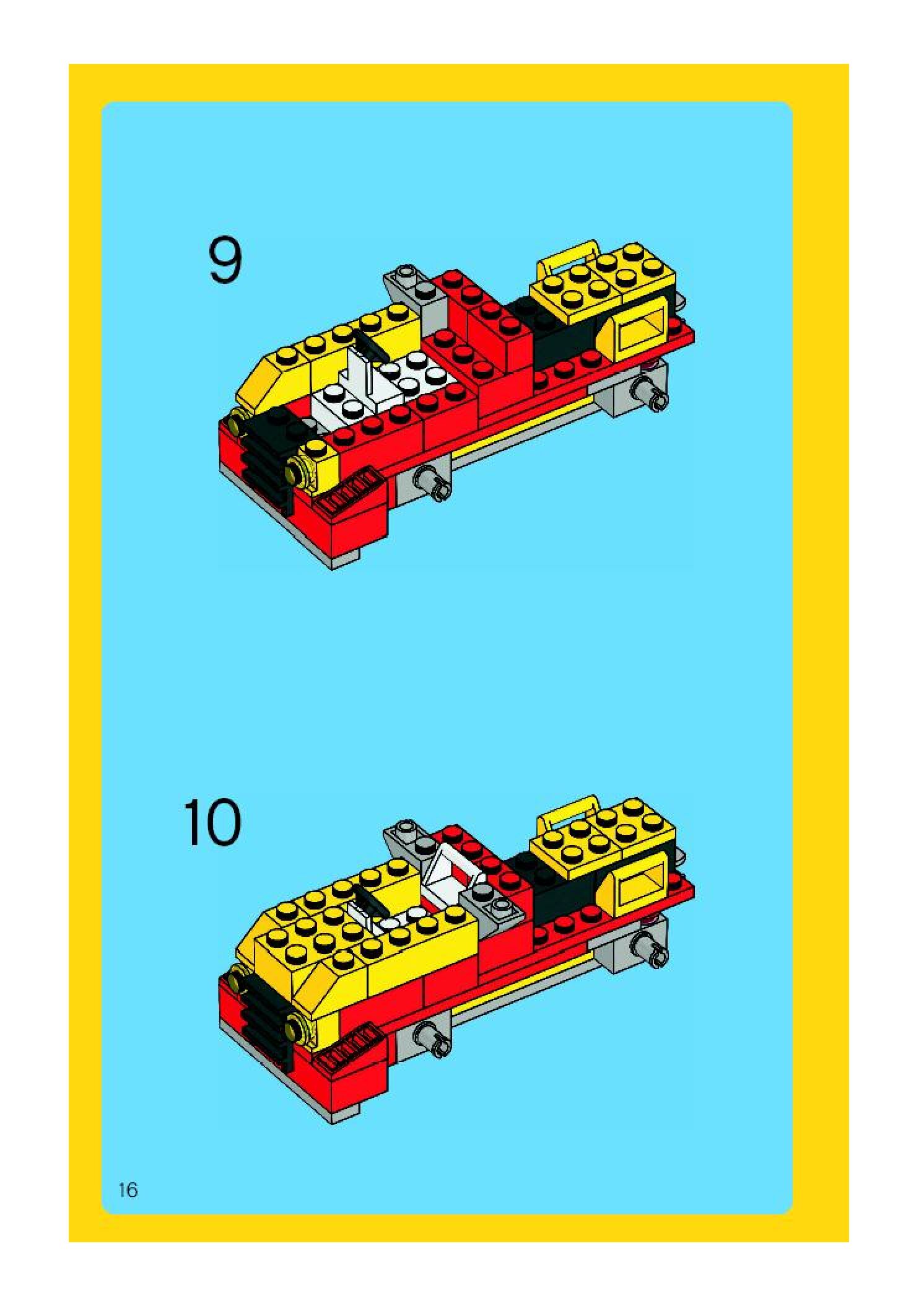 9

10

16